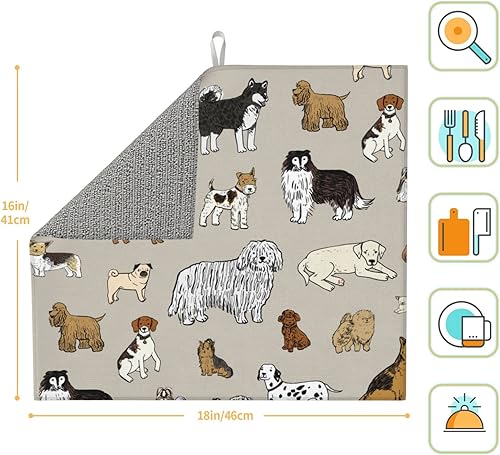 16in/
41cm

18in/46cm