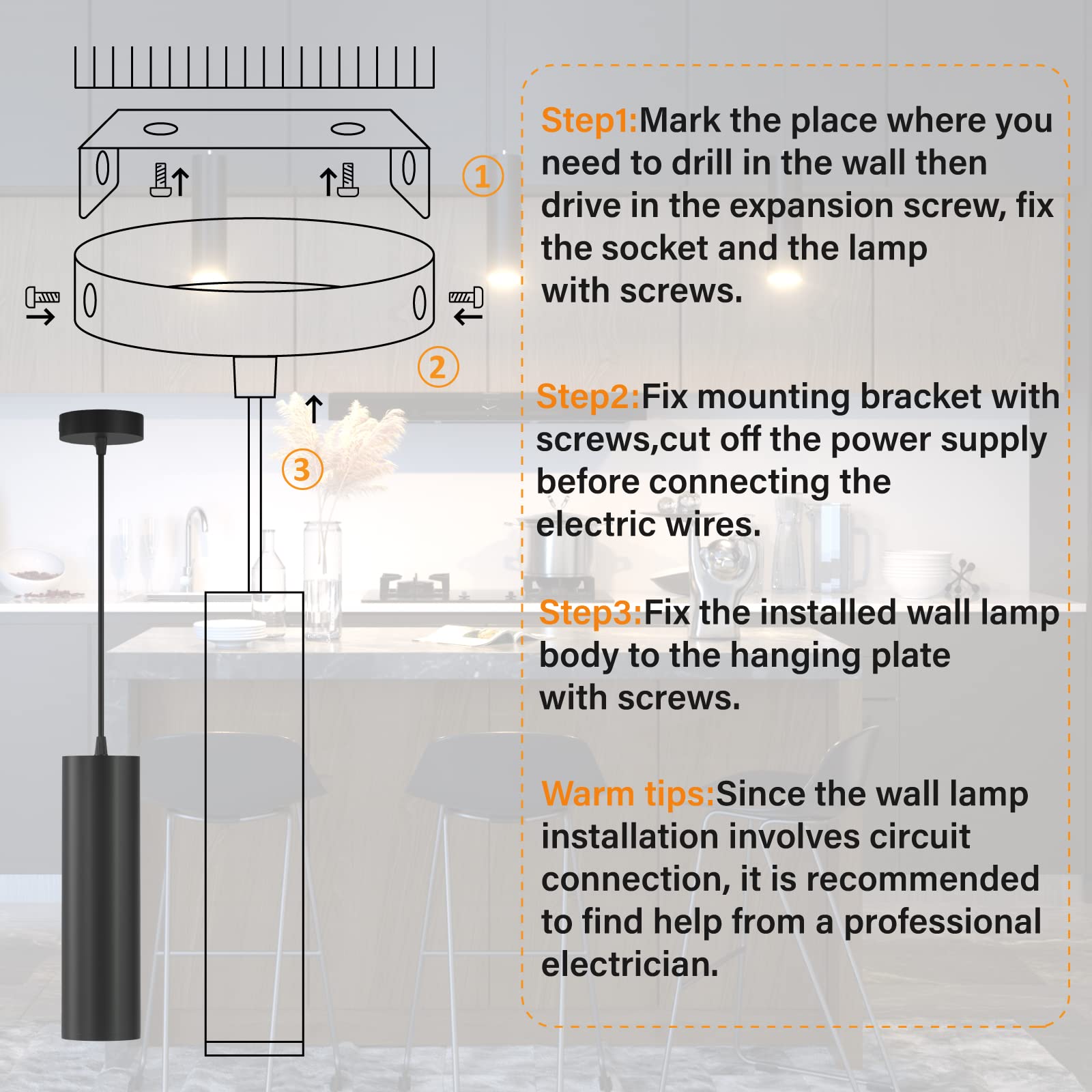 1

2

3

Step1:Mark the place where you need to drill in the wall then drive in the expansion screw, fix the socket and the lamp with screws.

Step2:Fix mounting bracket with screws,cut off the power supply before connecting the electric wires.

Step3:Fix the installed wall lamp body to the hanging plate with screws.

Warm tips:Since the wall lamp installation involves circuit connection, it is recommended to find help from a professional electrician.