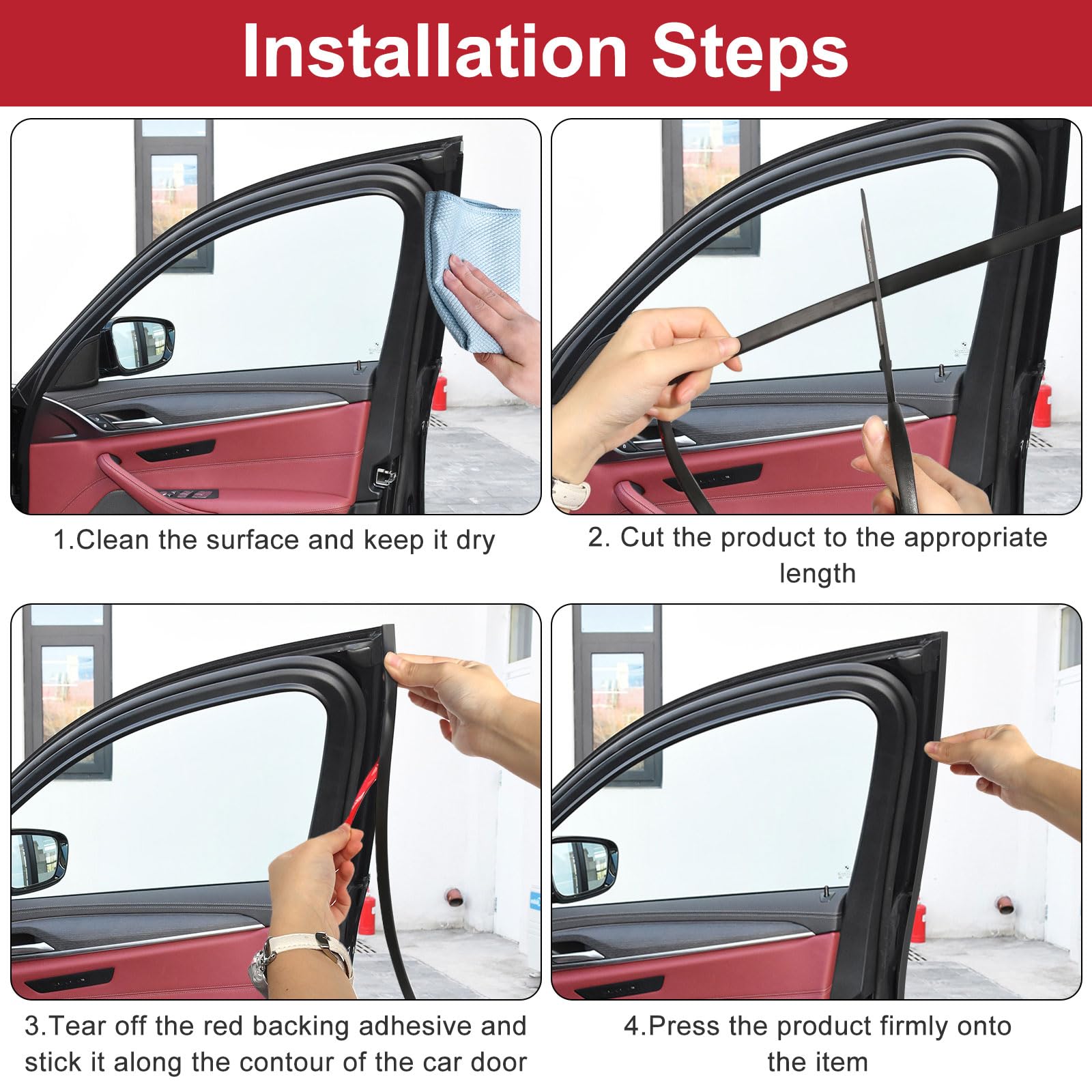 Installation Steps

1.Clean the surface and keep it dry

2. Cut the product to the appropriate length

3.Tear off the red backing adhesive and stick it along the contour of the car door

4.Press the product firmly onto the item