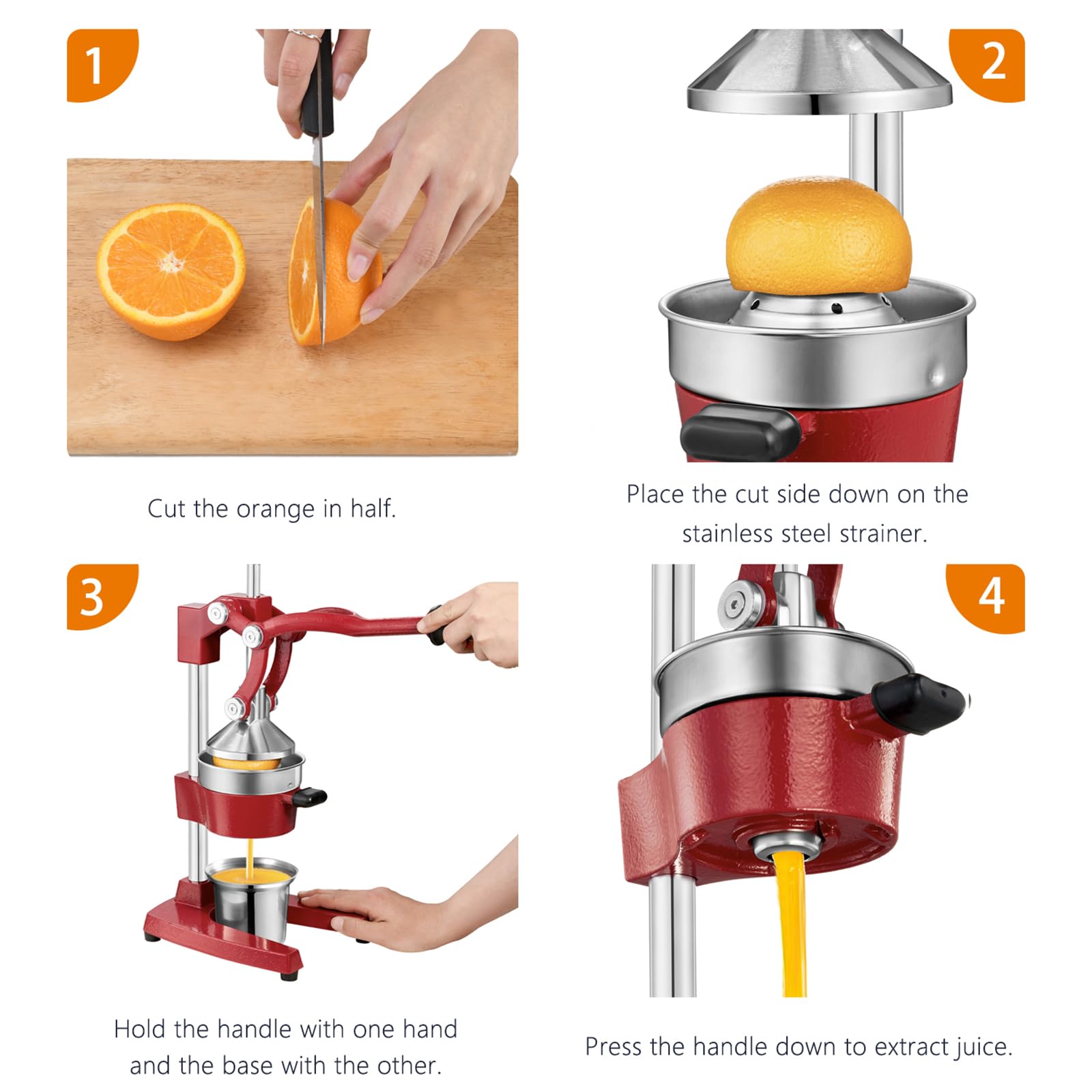 1

Cut the orange in half.

2

Place the cut side down on the stainless steel strainer.

3

Hold the handle with one hand and the base with the other.

4

Press the handle down to extract juice.