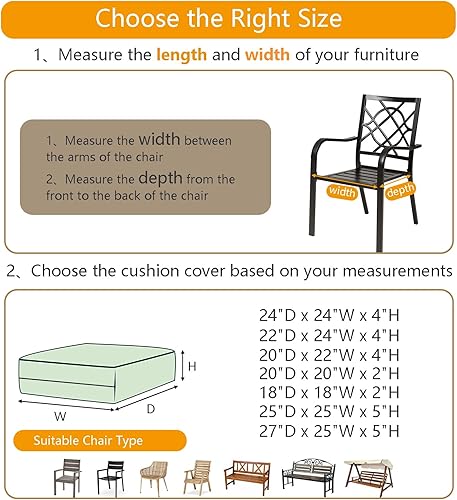 Choose the Right Size

1、Measure the length and width of your furniture

1、Measure the width between the arms of the chair

2、Measure the depth from the front to the back of the chair

width

depth

2、Choose the cushion cover based on your measurements

H

W

D

24"D x 24"W x 4"H
22"D x 24"W x 4"H
20"D x 22"W x 4"H
20"D x 20"W x 2"H
18"D x 18"W x 2"H
25"D x 25"W x 5"H
27"D x 25"W x 5"H

Suitable Chair Type