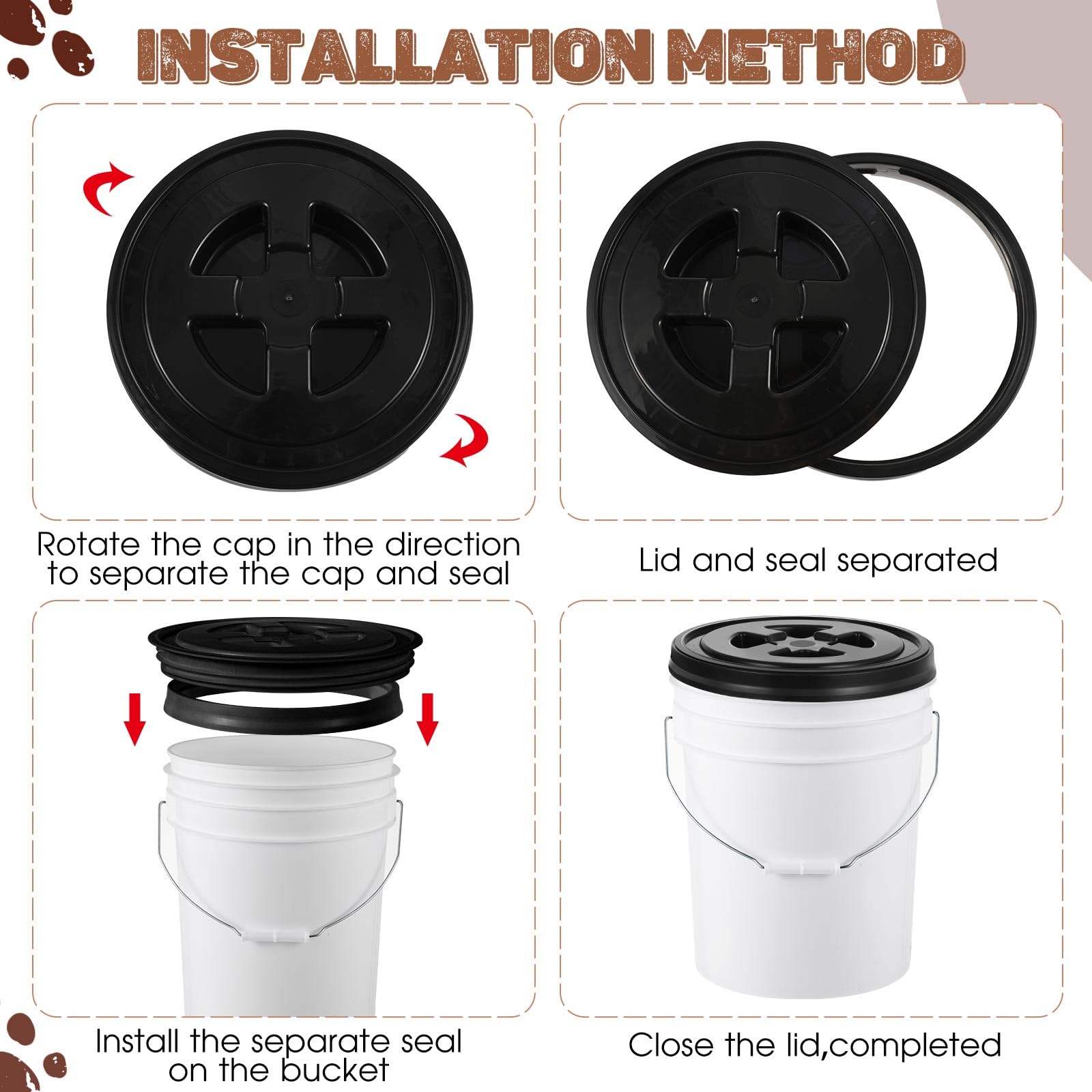 INSTALLATION METHOD

Rotate the cap in the direction to separate the cap and seal

Lid and seal separated

Install the separate seal on the bucket

Close the lid,completed