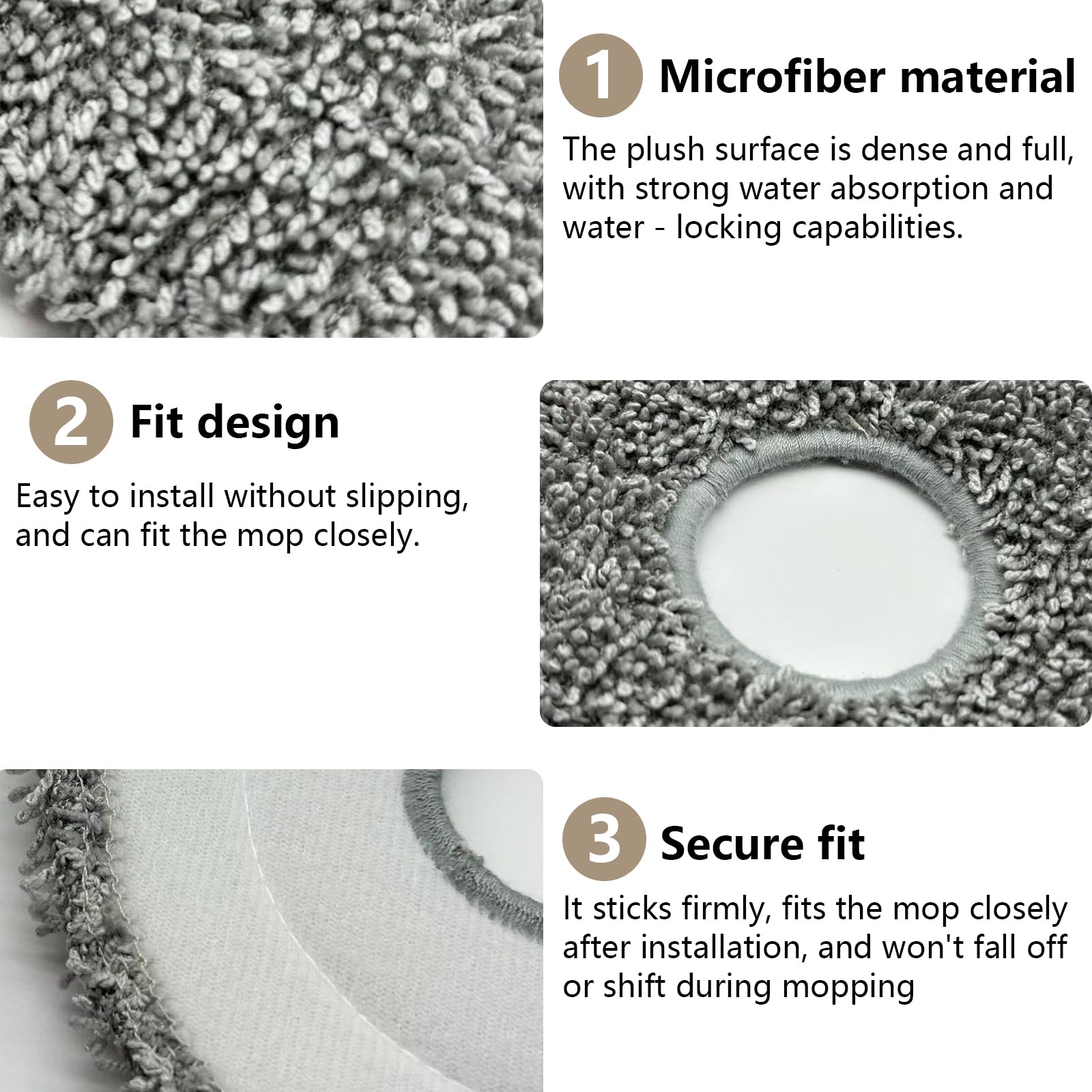 1 Microfiber material

The plush surface is dense and full, with strong water absorption and water - locking capabilities.

2 Fit design

Easy to install without slipping, and can fit the mop closely.

3 Secure fit

It sticks firmly, fits the mop closely after installation, and won't fall off or shift during mopping