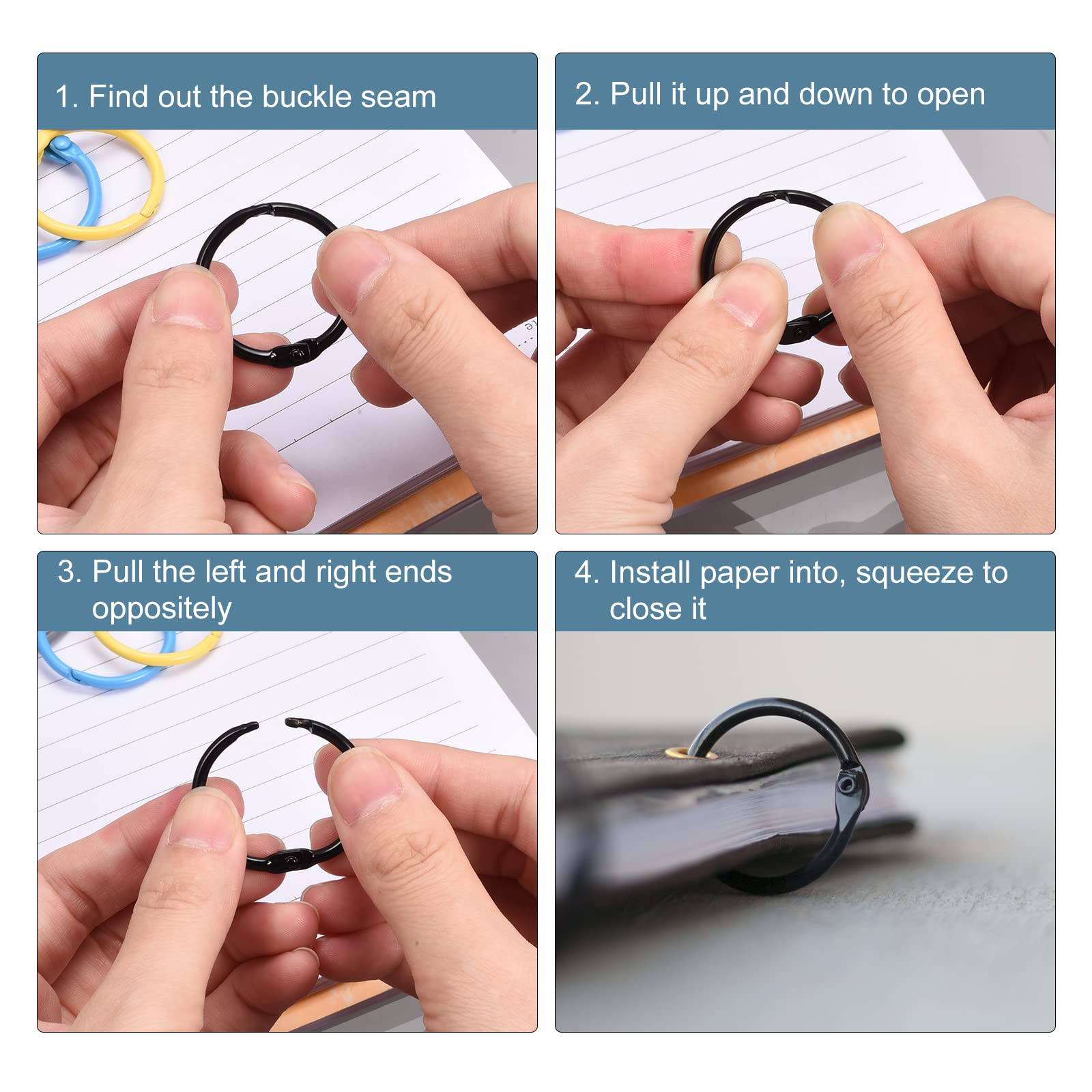 1. Find out the buckle seam

2. Pull it up and down to open

3. Pull the left and right ends oppositely

4. Install paper into, squeeze to close it