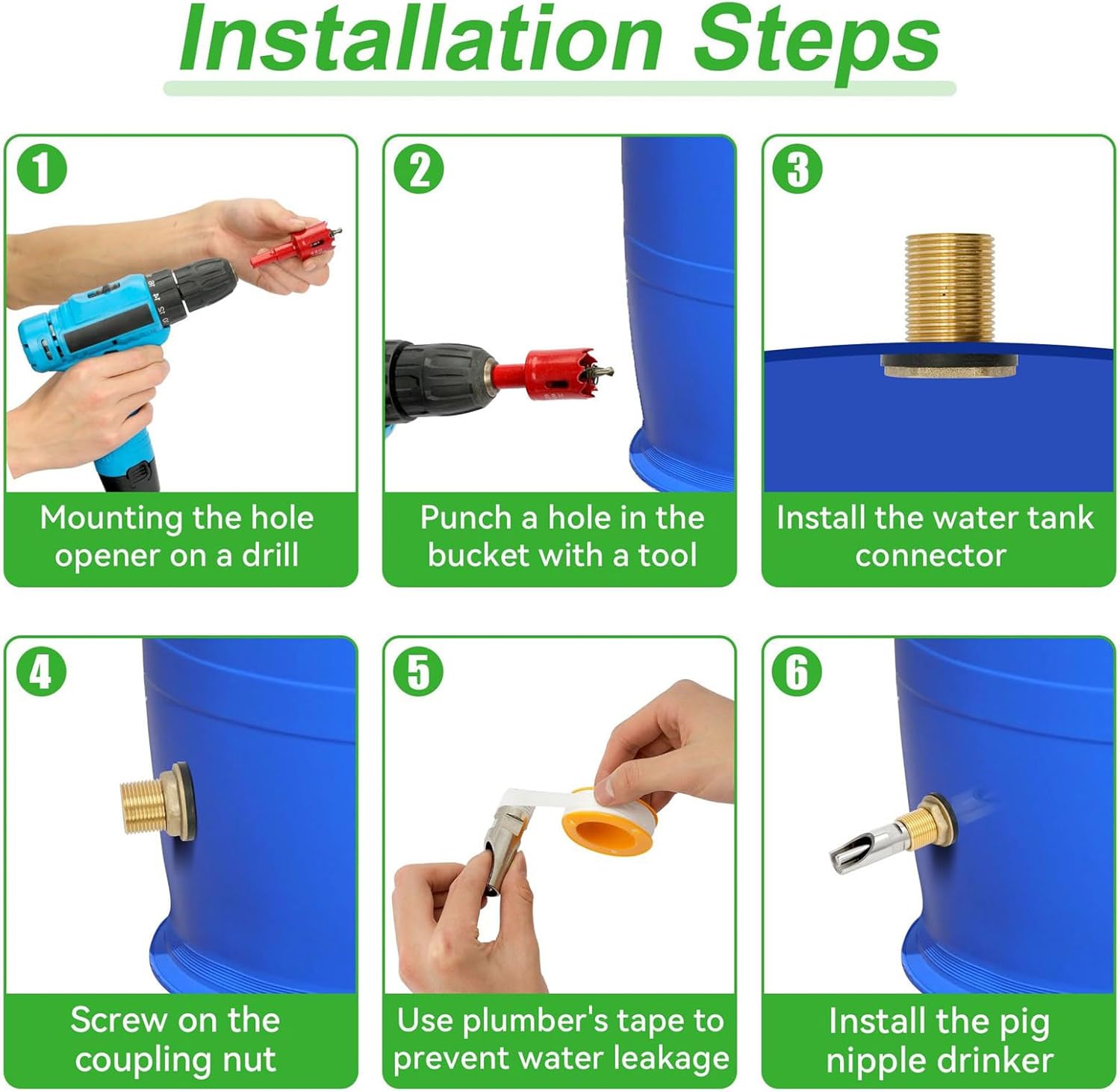 Installation Steps

1
Mounting the hole opener on a drill

2
Punch a hole in the bucket with a tool

3
Install the water tank connector

4
Screw on the coupling nut

5
Use plumber's tape to prevent water leakage

6
Install the pig nipple drinker