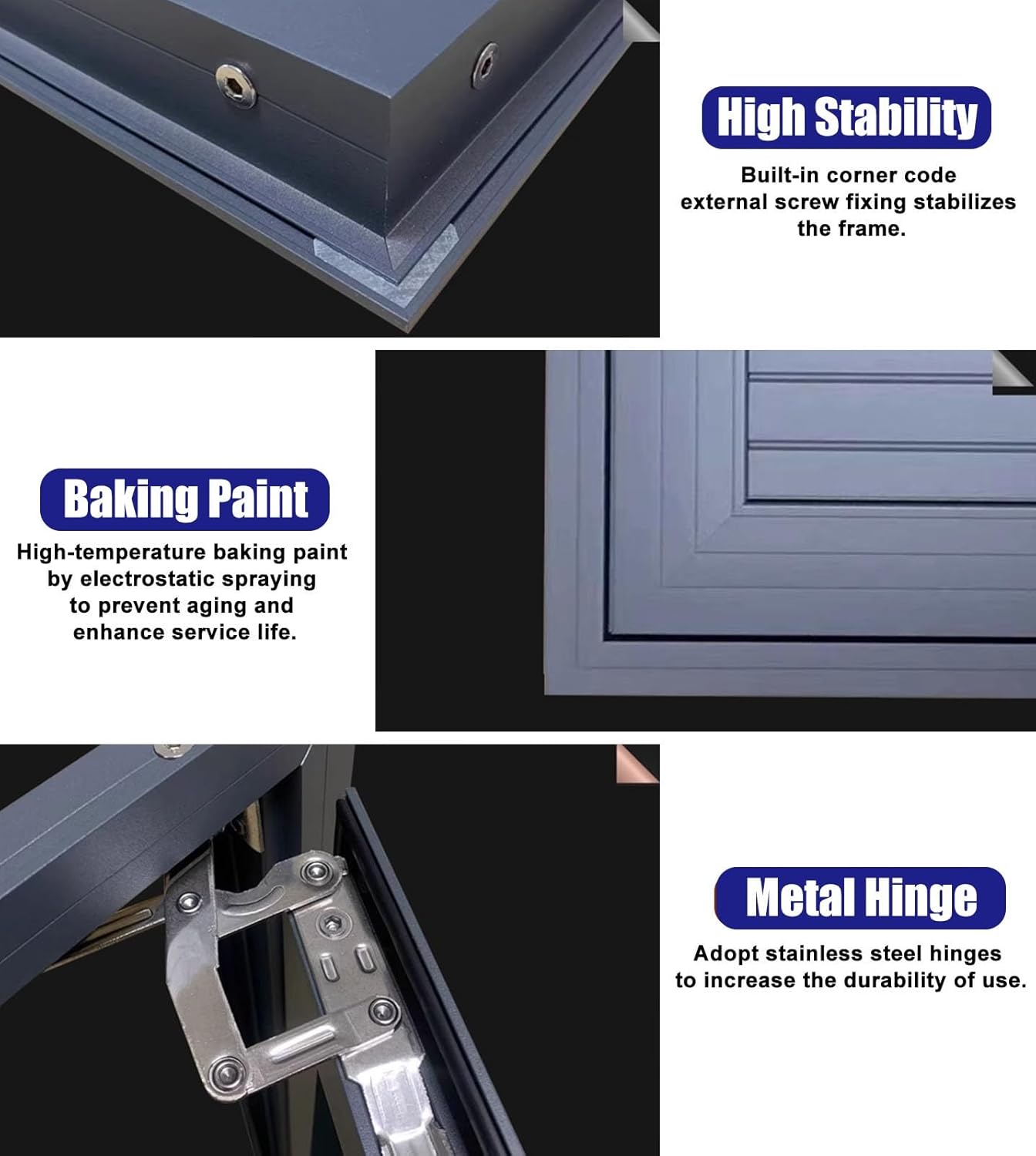 High Stability

Built-in corner code external screw fixing stabilizes the frame.

Baking Paint

High-temperature baking paint by electrostatic spraying to prevent aging and enhance service life.

Metal Hinge

Adopt stainless steel hinges to increase the durability of use.