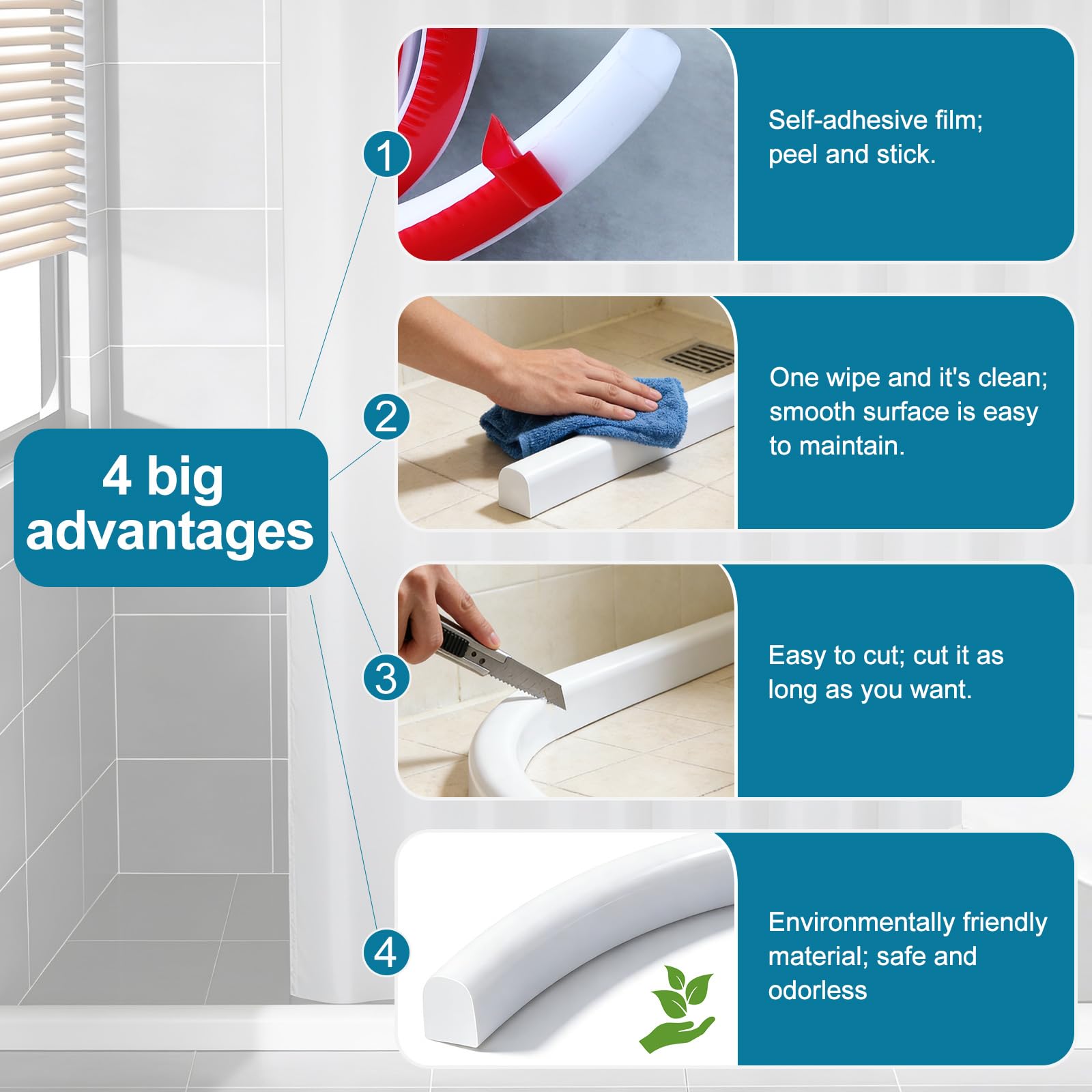 4 big advantages

1

Self-adhesive film; peel and stick.

2

One wipe and it's clean; smooth surface is easy to maintain.

3

Easy to cut; cut it as long as you want.

4

Environmentally friendly material; safe and odorless