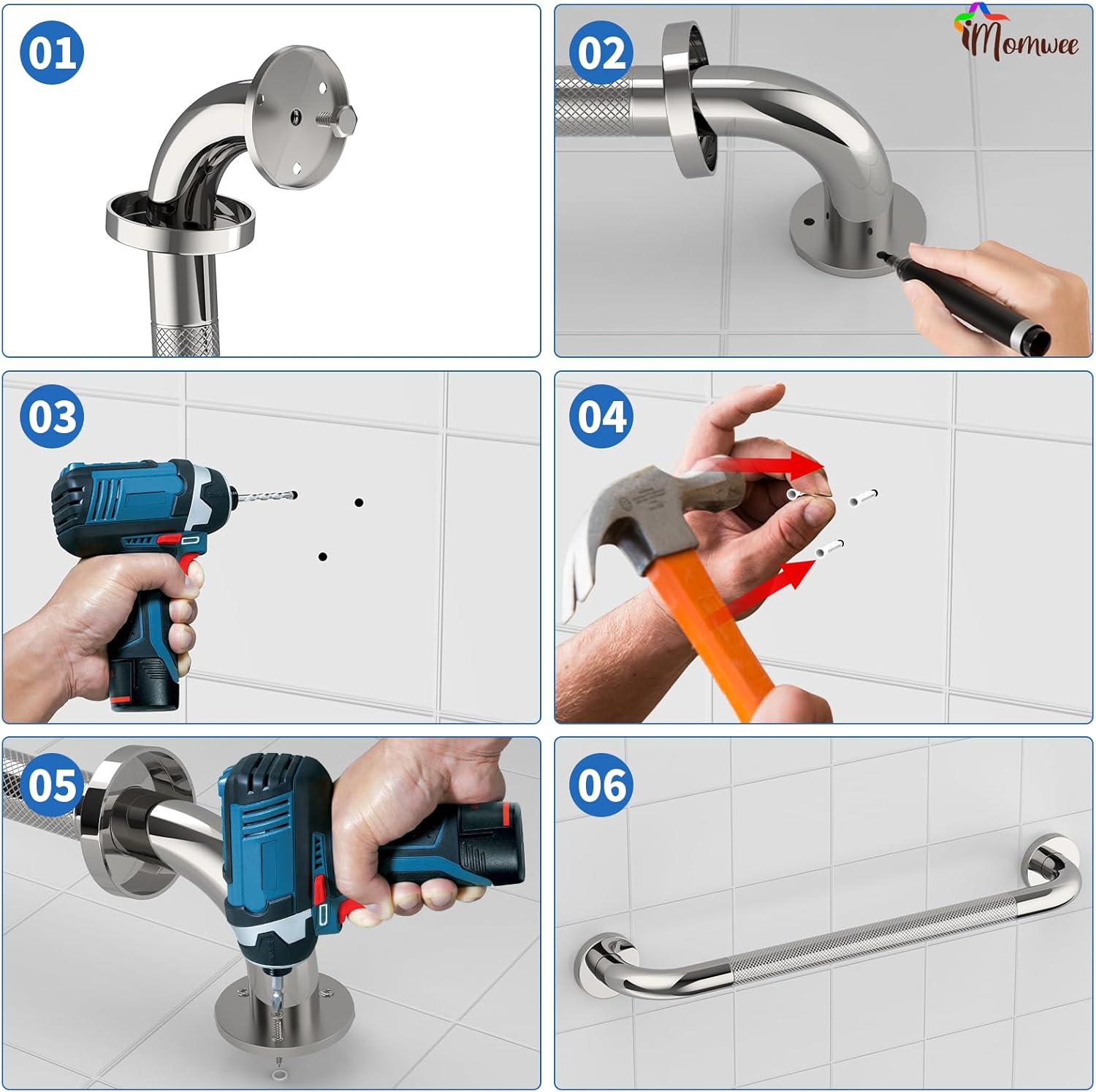 01

02

iMomwee

03

04

05

06