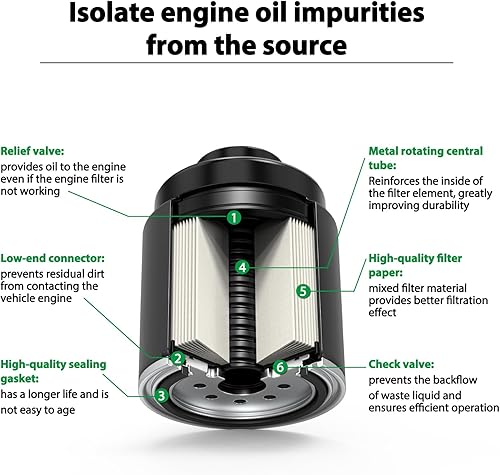 Isolate engine oil impurities from the source

Relief valve:
provides oil to the engine even if the engine filter is not working

Low-end connector:
prevents residual dirt from contacting the vehicle engine

High-quality sealing gasket:
has a longer life and is not easy to age

1

4

5

2

6

3

Metal rotating central tube:
Reinforces the inside of the filter element, greatly improving durability

High-quality filter paper:
mixed filter material provides better filtration effect

Check valve:
prevents the backflow of waste liquid and ensures efficient operation