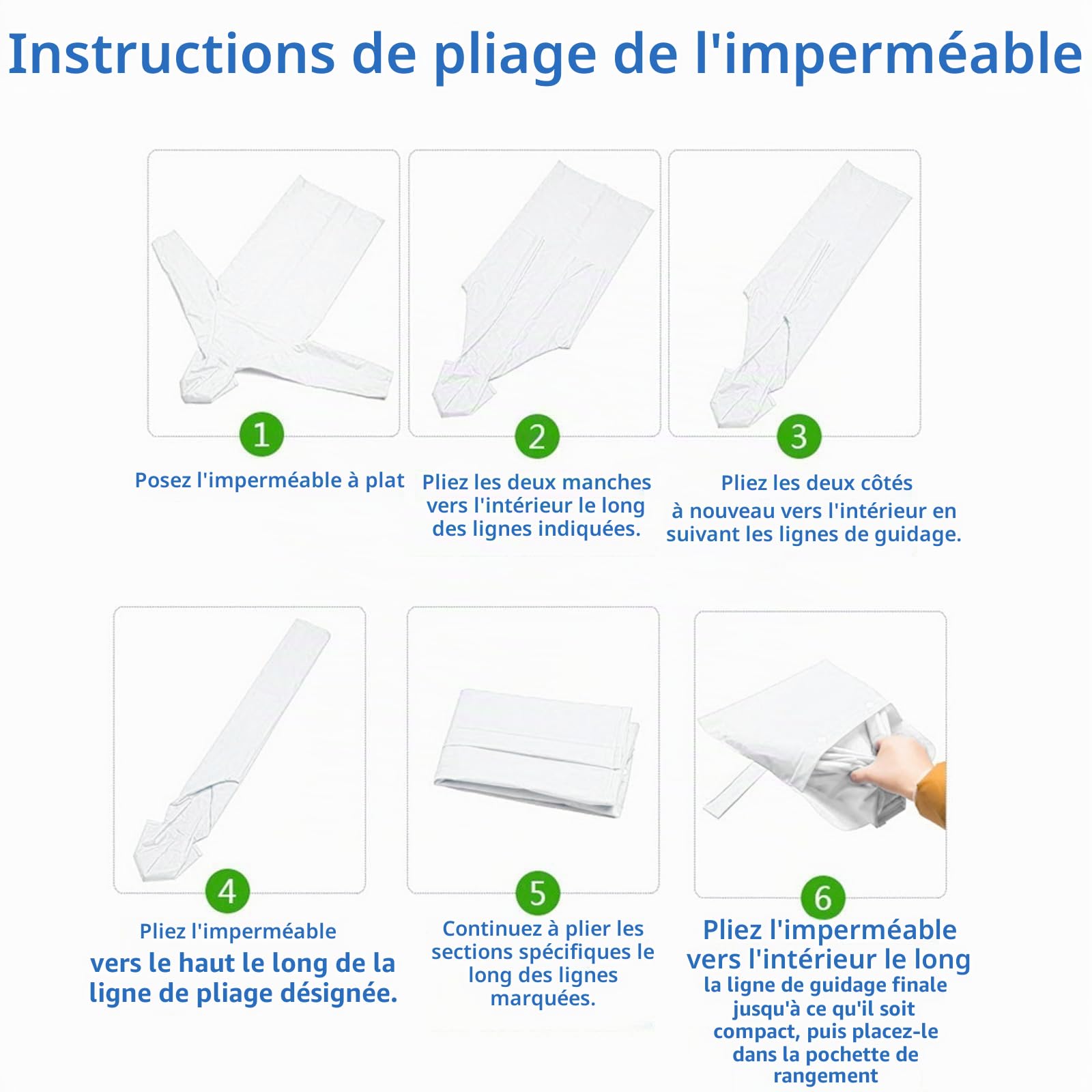 Instructions de pliage de l'imperméable

1

Posez l'imperméable à plat

2

Pliez les deux manches vers l'intérieur le long des lignes indiquées.

3

Pliez les deux côtés à nouveau vers l'intérieur en suivant les lignes de guidage.

4

Pliez l'imperméable vers le haut le long de la ligne de pliage désignée.

5

Continuez à plier les sections spécifiques le long des lignes marquées.

6

Pliez l'imperméable vers l'intérieur le long la ligne de guidage finale jusqu'à ce qu'il soit compact, puis placez-le dans la pochette de rangement