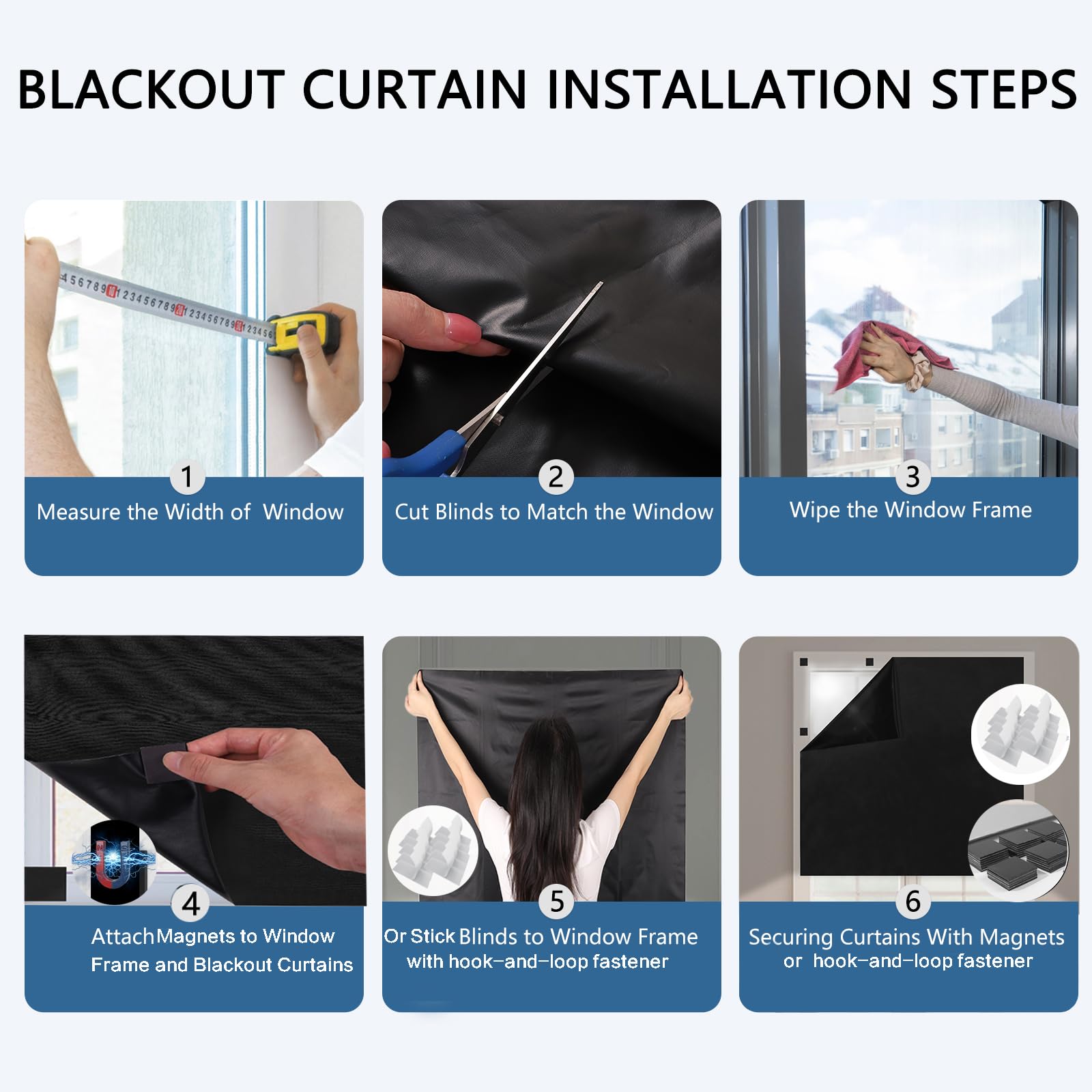 BLACKOUT CURTAIN INSTALLATION STEPS

1
Measure the Width of Window

2
Cut Blinds to Match the Window

3
Wipe the Window Frame

4
AttachMagnets to Window Frame and Blackout Curtains

5
Or Stick Blinds to Window Frame with hook-and-loop fastener

6
Securing Curtains With Magnets or hook-and-loop fastener