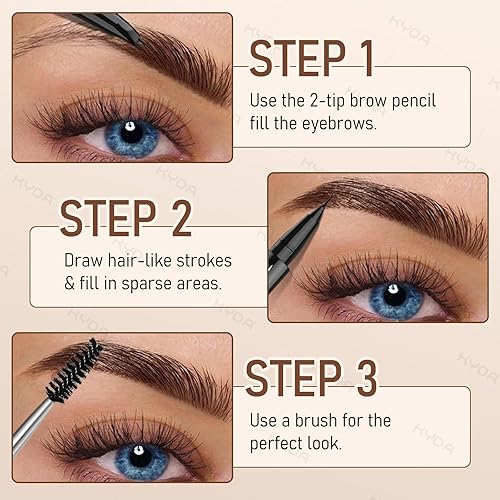 STEP 1
Use the 2-tip brow pencil fill the eyebrows.

STEP 2
Draw hair-like strokes & fill in sparse areas.

STEP 3
Use a brush for the perfect look.

KYDA