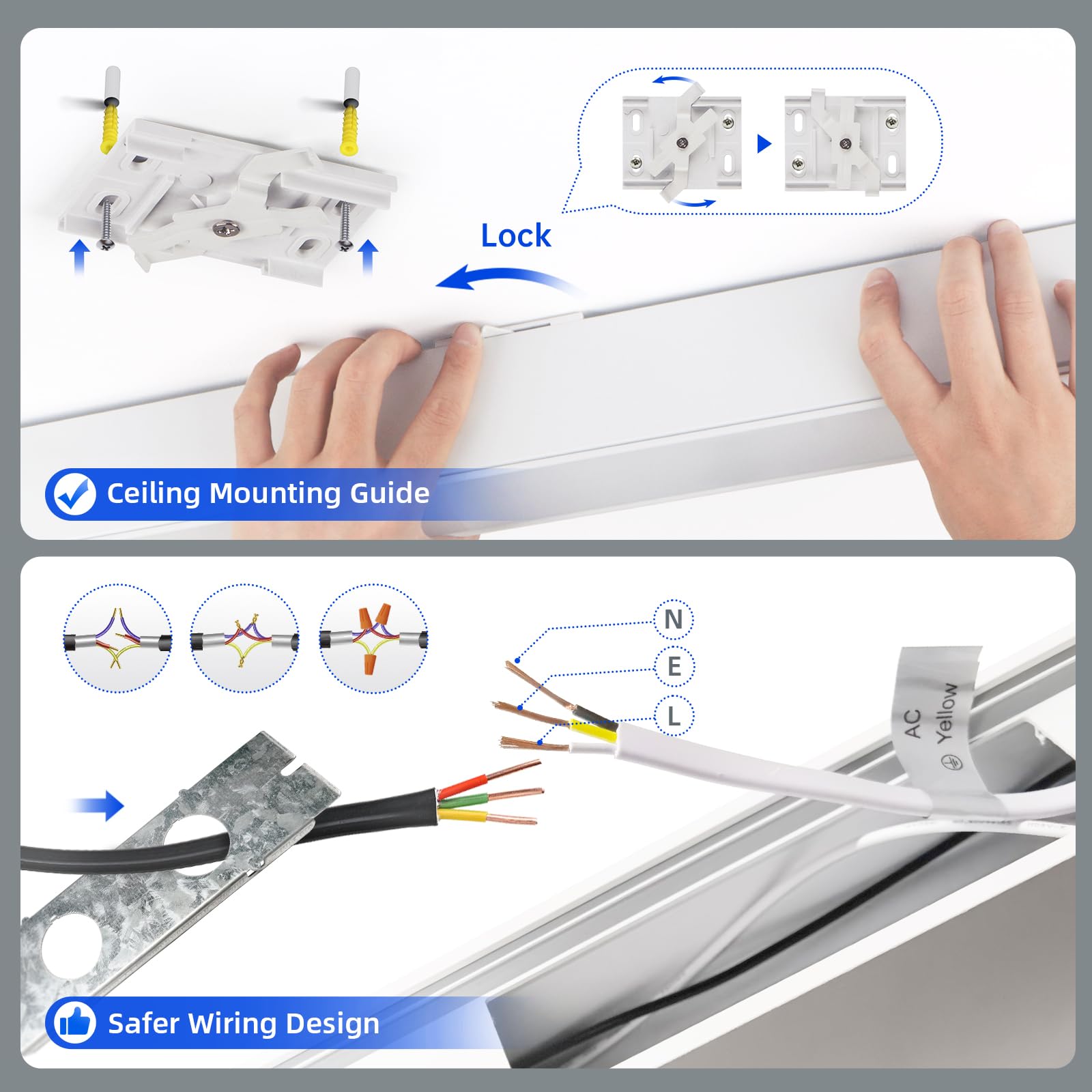 Lock

Ceiling Mounting Guide

N
E
L

AC
Yellow

Safer Wiring Design