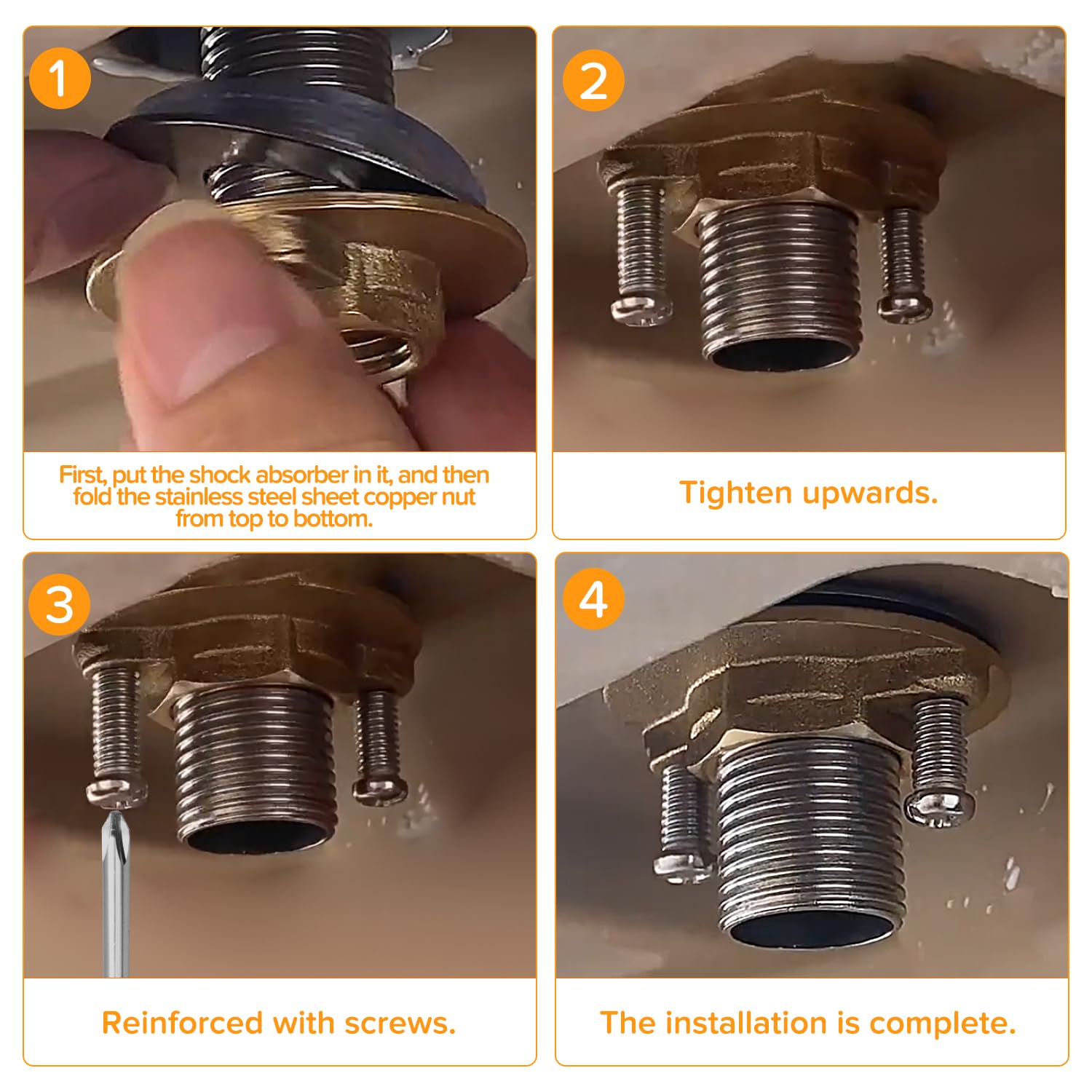 1

First, put the shock absorber in it, and then fold the stainless steel sheet copper nut from top to bottom.

2

Tighten upwards.

3

Reinforced with screws.

4

The installation is complete.