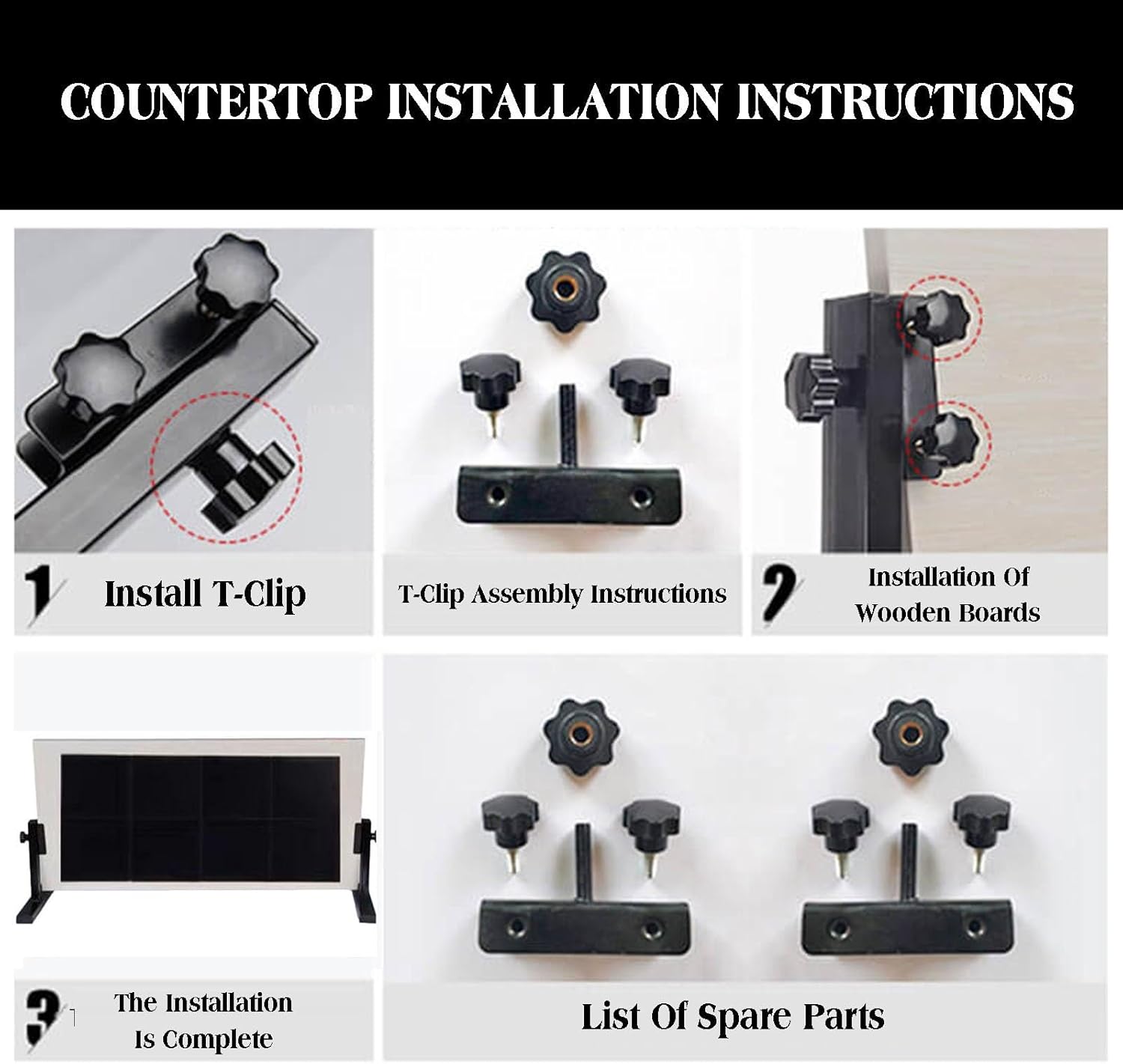 COUNTERTOP INSTALLATION INSTRUCTIONS

1 Install T-Clip

T-Clip Assembly Instructions

2 Installation Of Wooden Boards

3 The Installation Is Complete

List Of Spare Parts