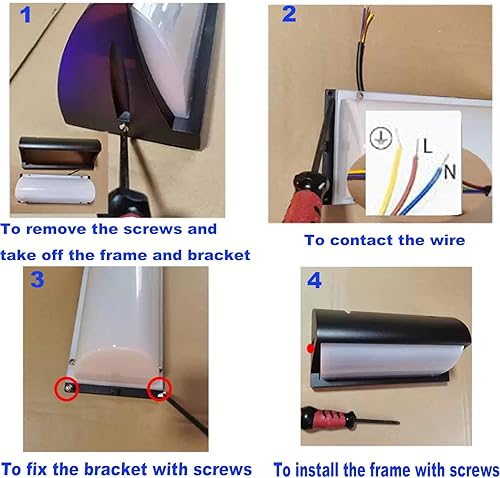 1

To remove the screws and take off the frame and bracket

2

L

N

To contact the wire

3

To fix the bracket with screws

4

To install the frame with screws