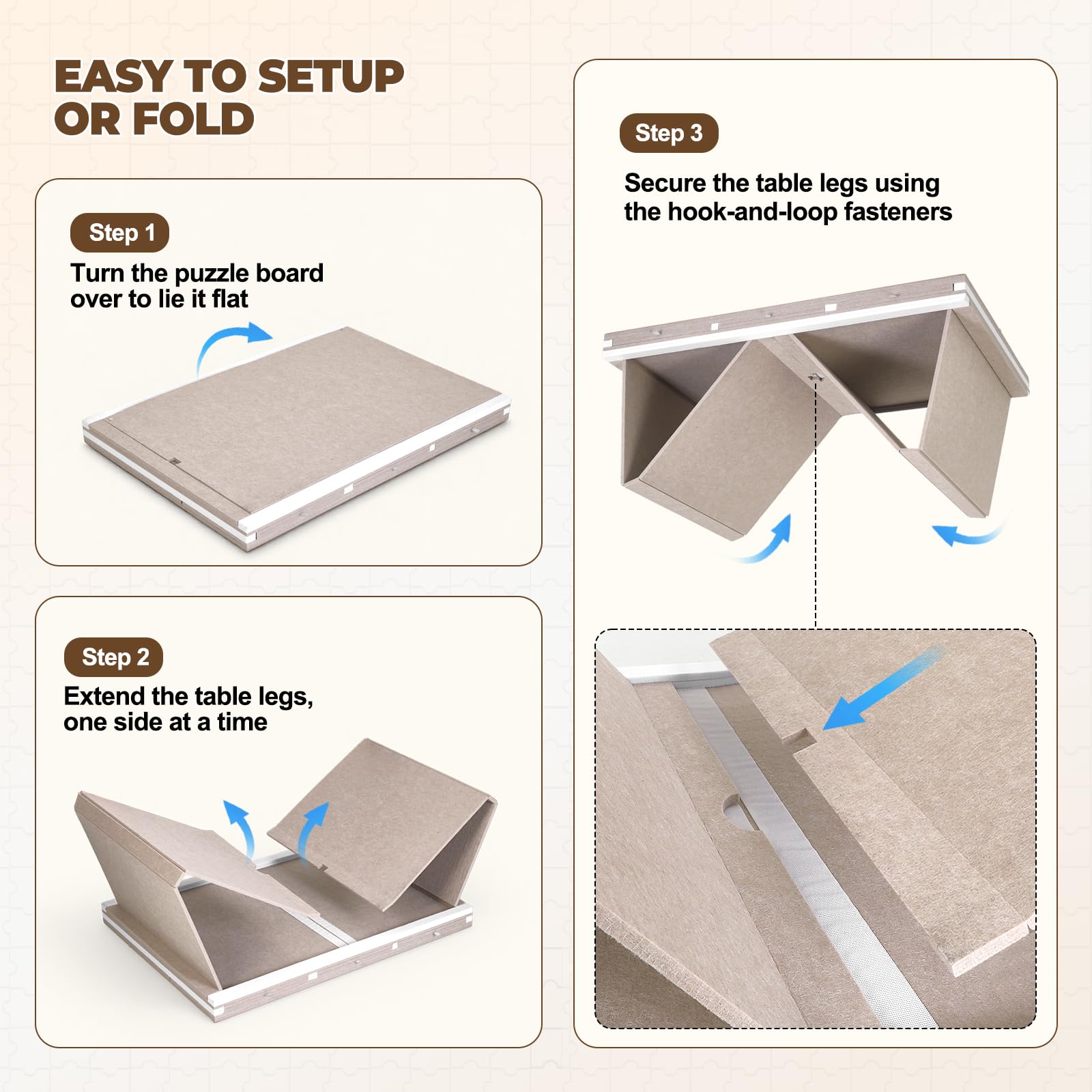 EASY TO SETUP OR FOLD

Step 1

Turn the puzzle board over to lie it flat

Step 2

Extend the table legs, one side at a time

Step 3

Secure the table legs using the hook-and-loop fasteners