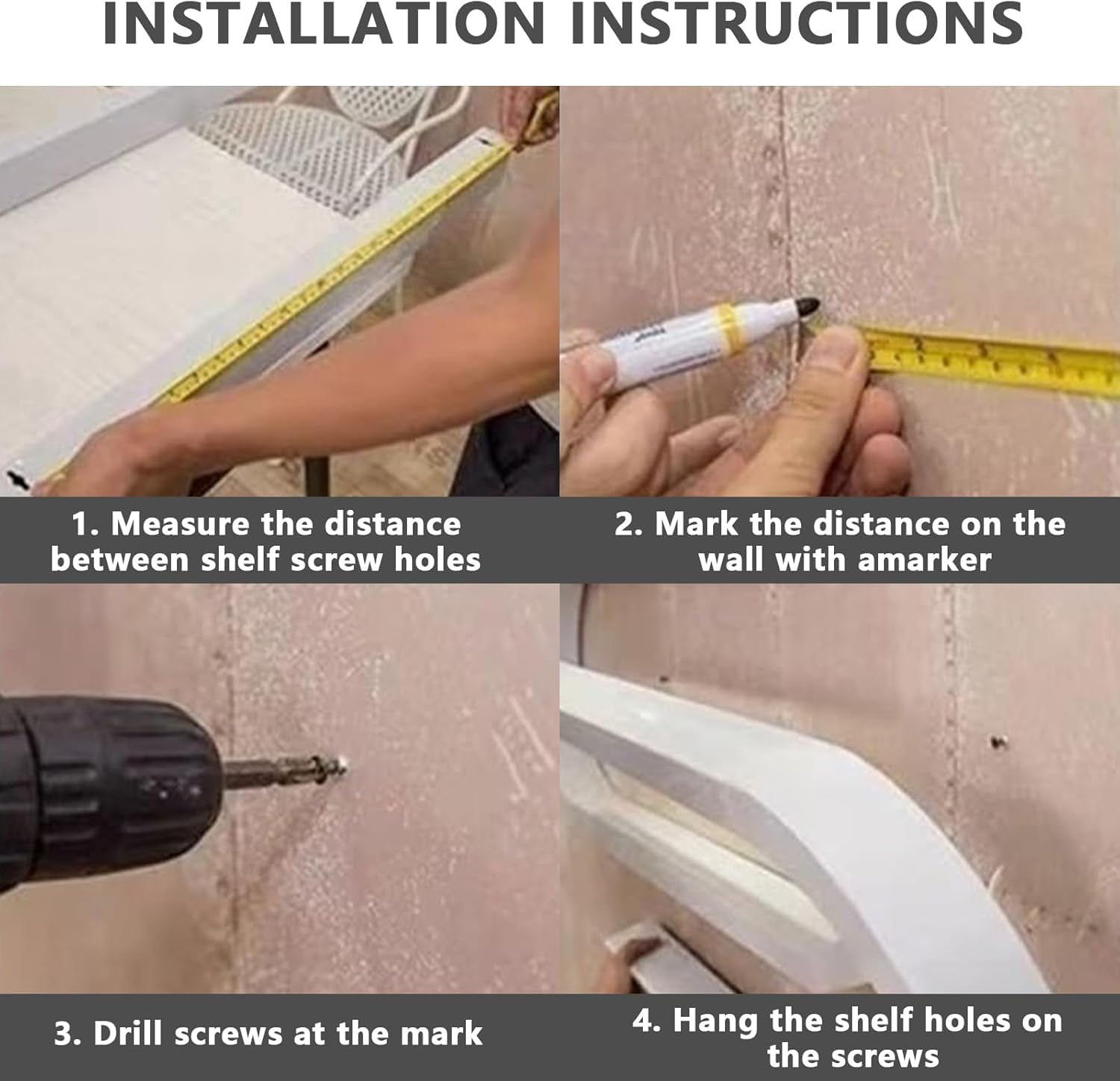 INSTALLATION INSTRUCTIONS

1. Measure the distance between shelf screw holes

2. Mark the distance on the wall with amarker

3. Drill screws at the mark

4. Hang the shelf holes on the screws