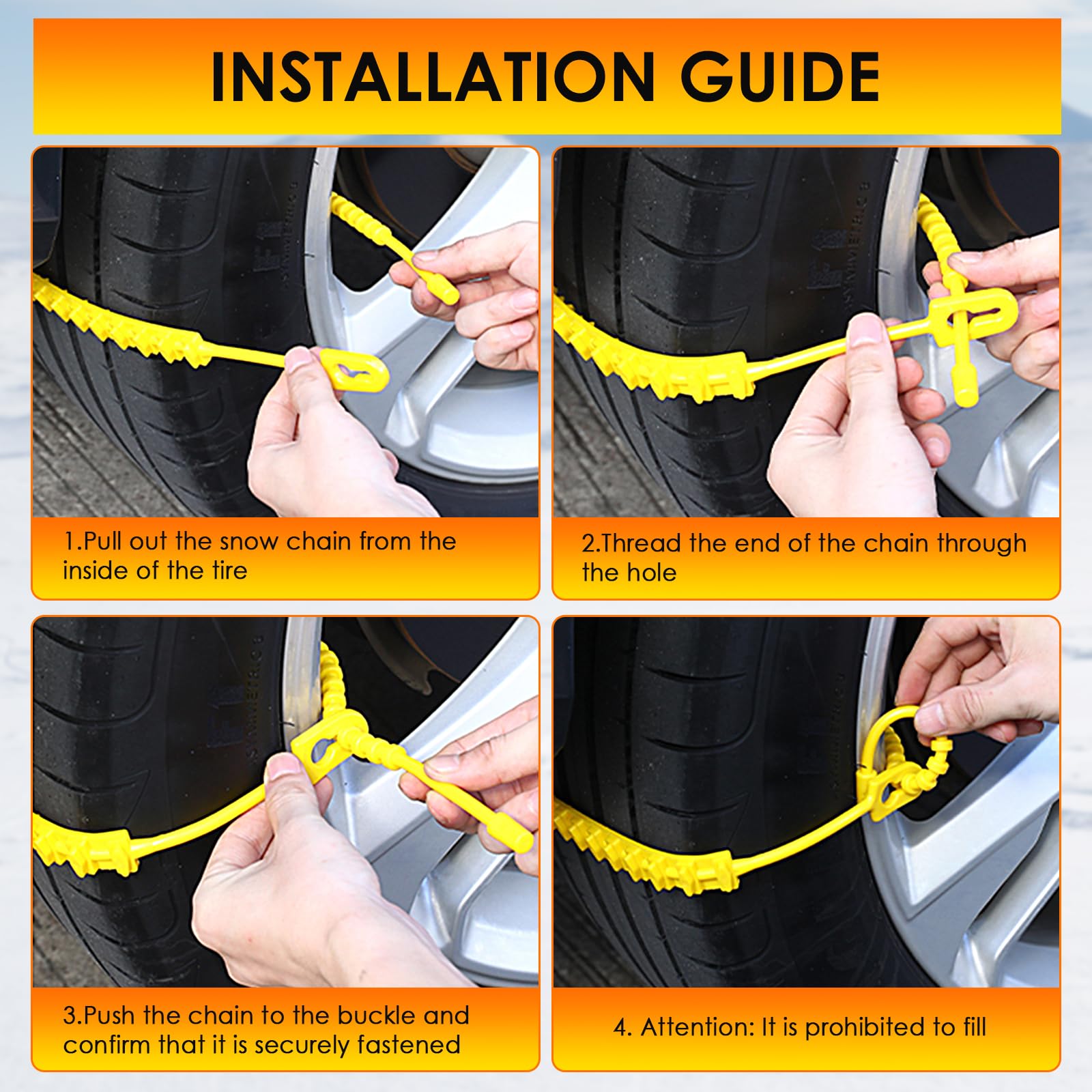 INSTALLATION GUIDE

1.Pull out the snow chain from the inside of the tire

2.Thread the end of the chain through the hole

3.Push the chain to the buckle and confirm that it is securely fastened

4. Attention: It is prohibited to fill