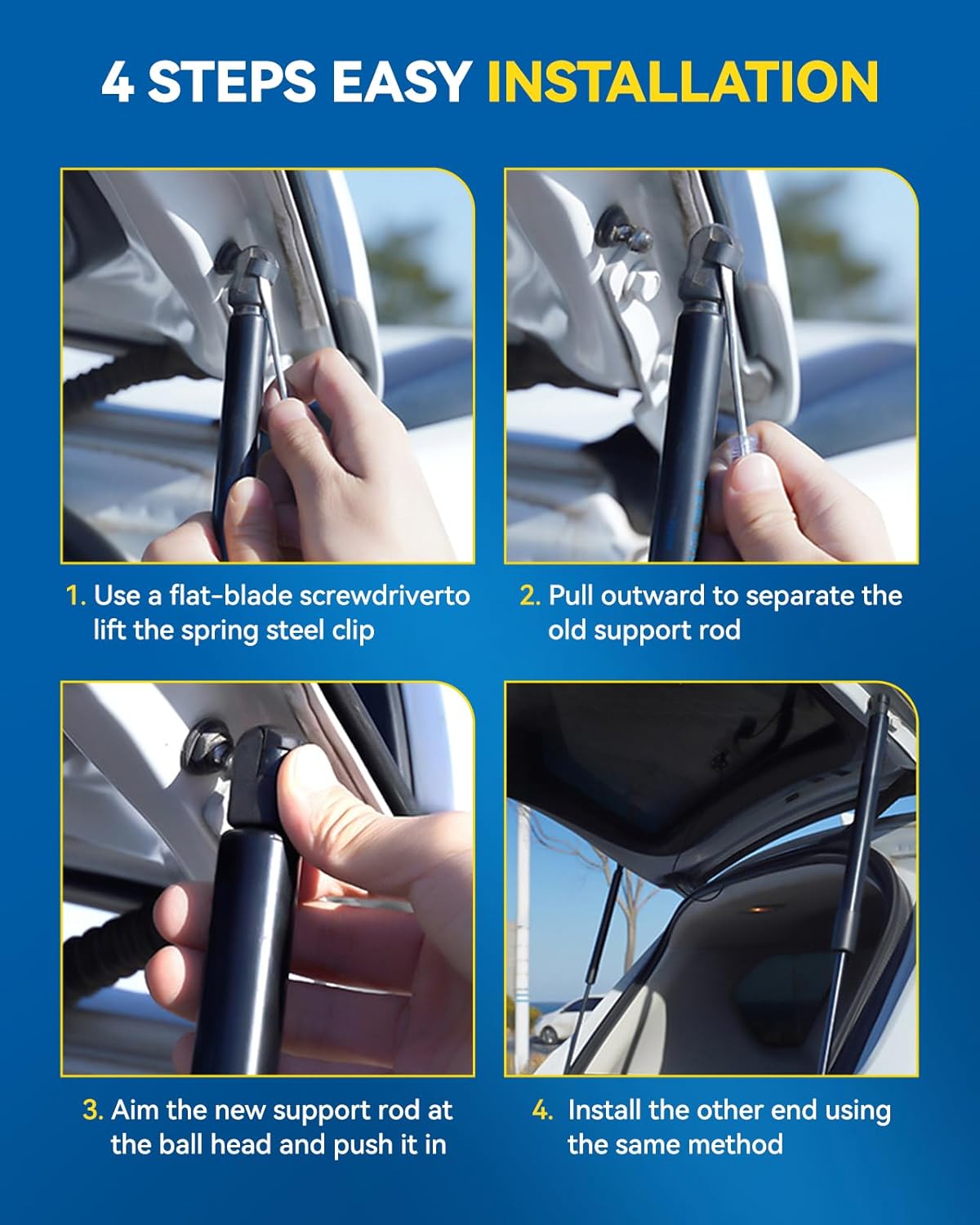 4 STEPS EASY INSTALLATION

1. Use a flat-blade screwdriverto lift the spring steel clip

2. Pull outward to separate the old support rod

3. Aim the new support rod at the ball head and push it in

4. Install the other end using the same method