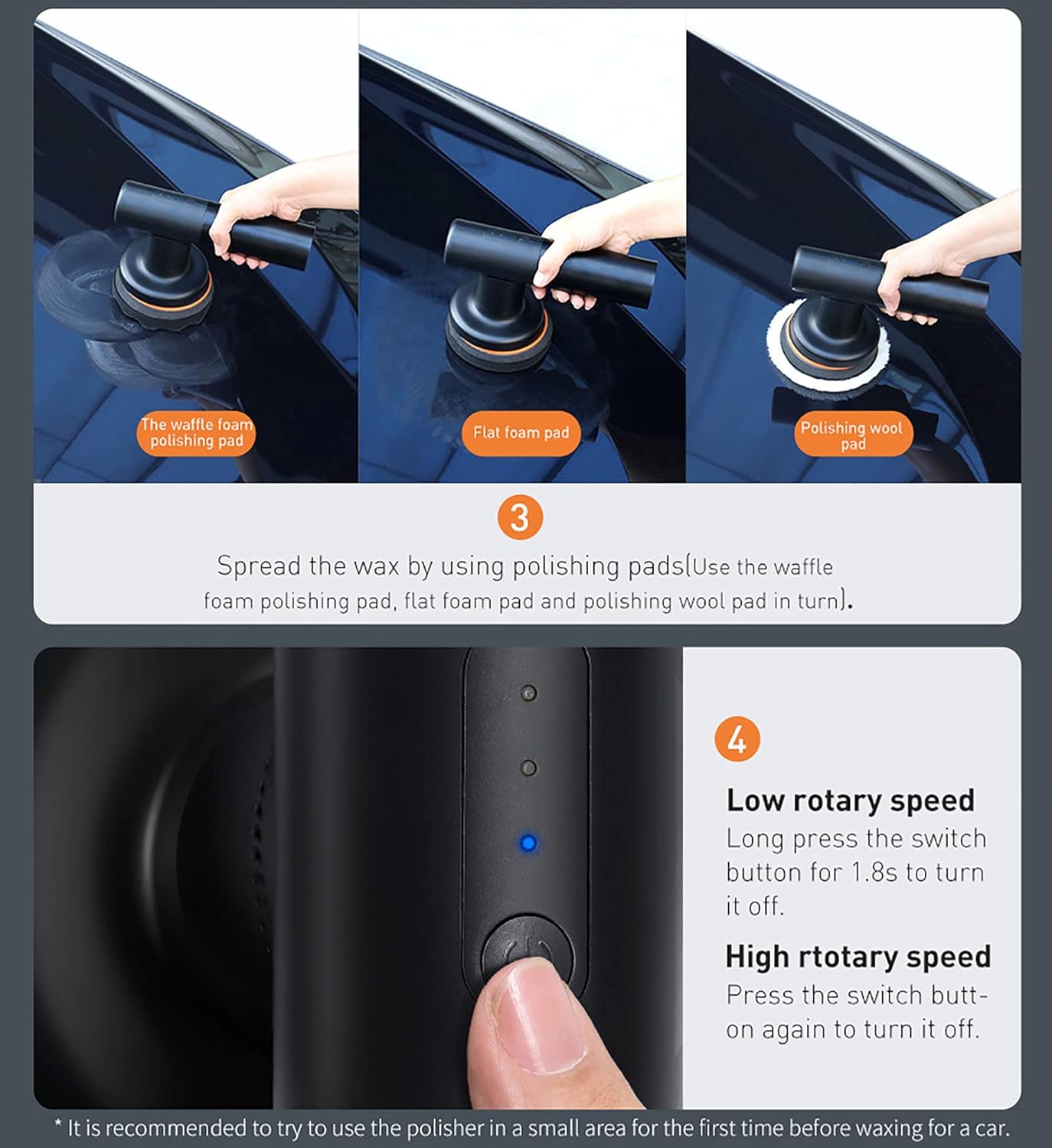 The waffle foam polishing pad

Flat foam pad

Polishing wool pad

3

Spread the wax by using polishing pads(Use the waffle foam polishing pad, flat foam pad and polishing wool pad in turn).

4

Low rotary speed
Long press the switch button for 1.8s to turn it off.

High rtotary speed
Press the switch button again to turn it off.

* It is recommended to try to use the polisher in a small area for the first time before waxing for a car.