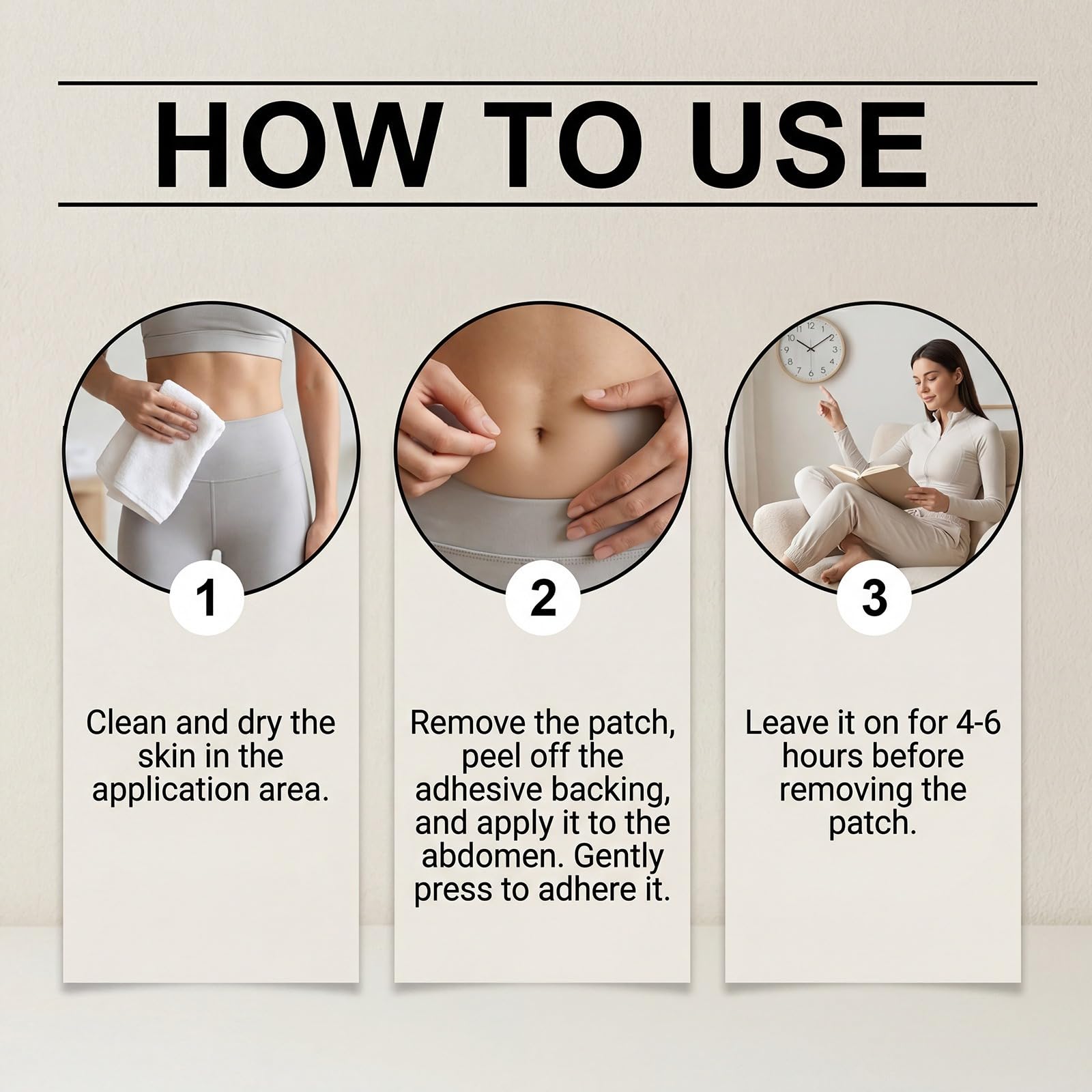 HOW TO USE

1

Clean and dry the skin in the application area.

2

Remove the patch, peel off the adhesive backing, and apply it to the abdomen. Gently press to adhere it.

3

Leave it on for 4-6 hours before removing the patch.