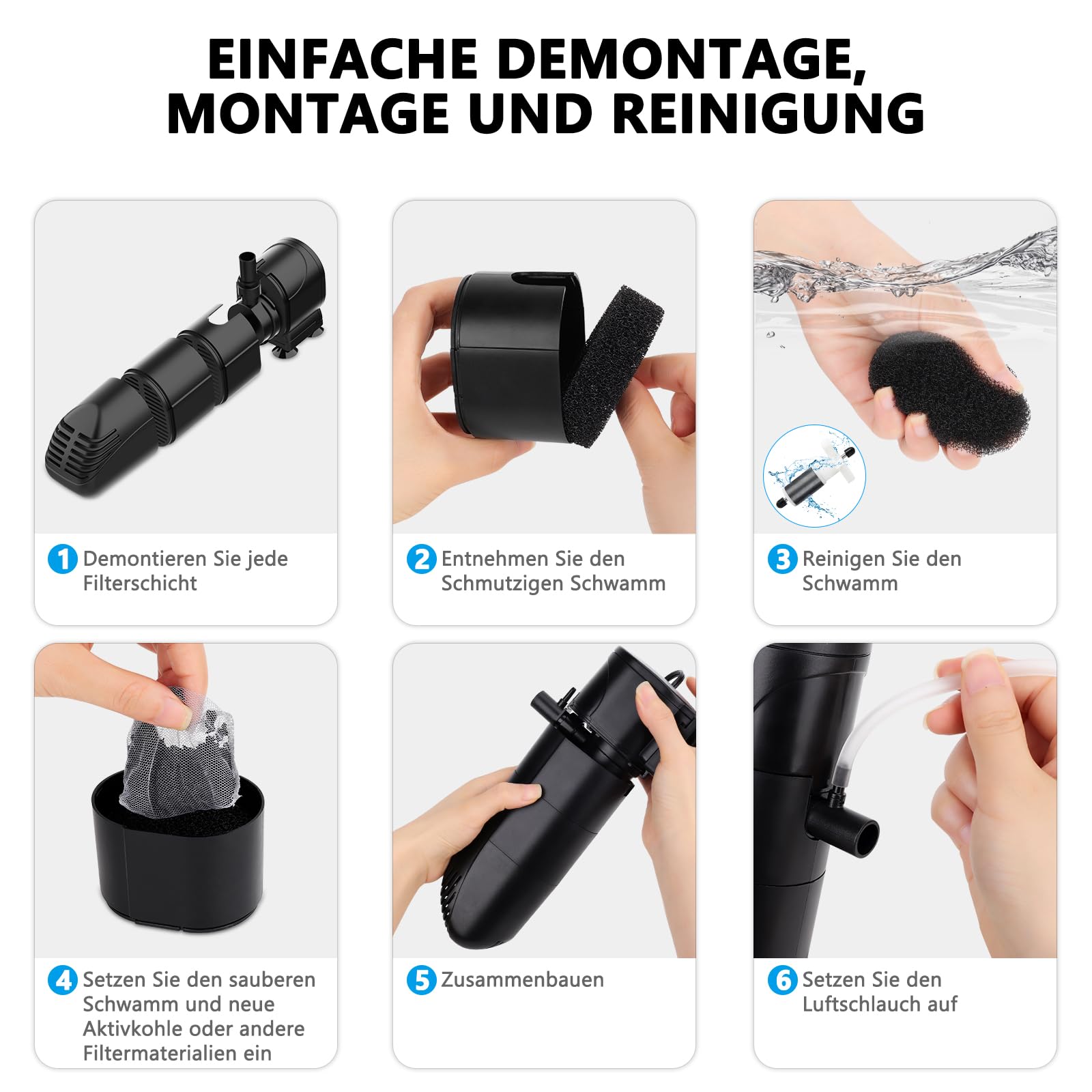 EINFACHE DEMONTAGE, MONTAGE UND REINIGUNG

1 Demontieren Sie jede Filterschicht

2 Entnehmen Sie den Schmutzigen Schwamm

3 Reinigen Sie den Schwamm

4 Setzen Sie den sauberen Schwamm und neue Aktivkohle oder andere Filtermaterialien ein

5 Zusammenbauen

6 Setzen Sie den Luftschlauch auf