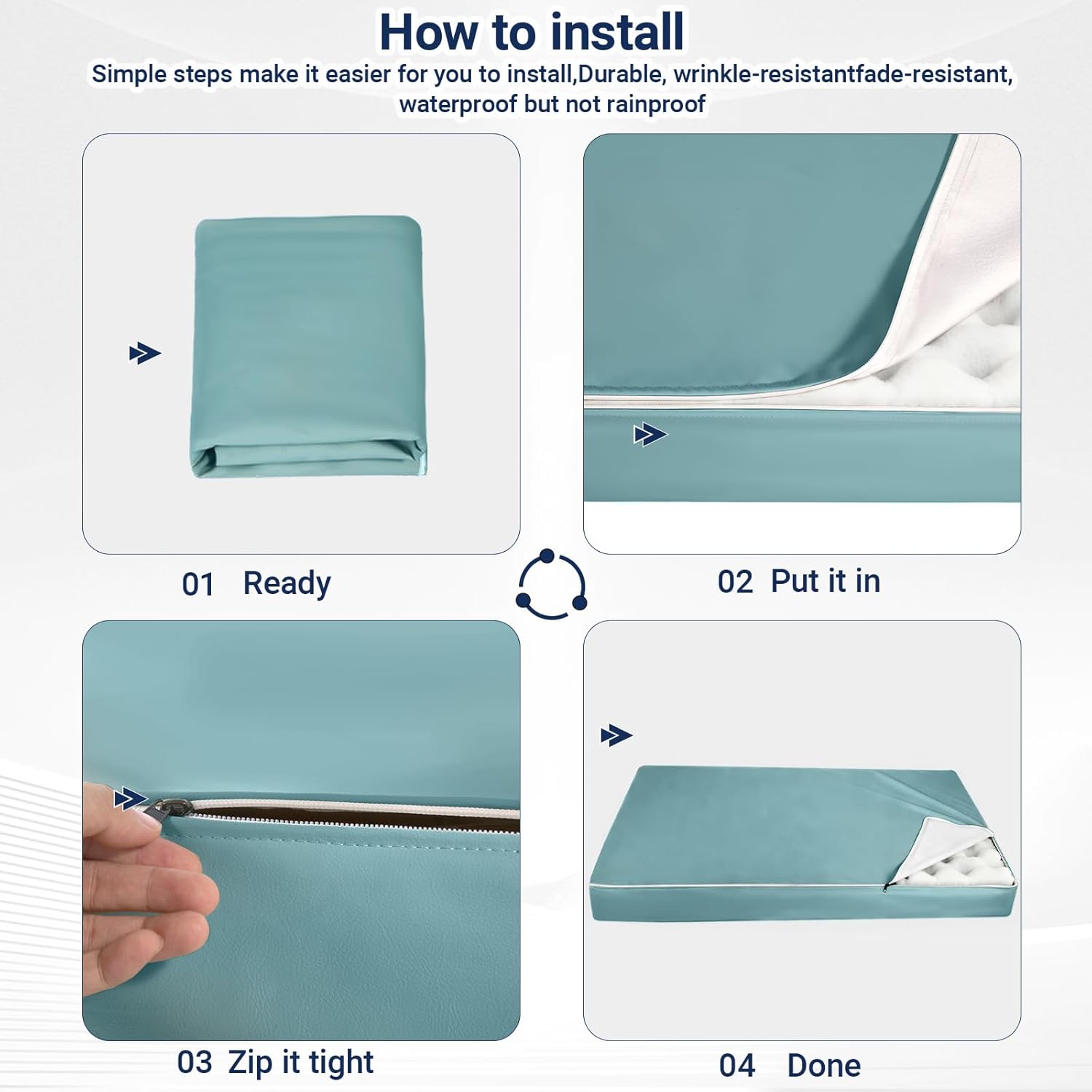 How to install

Simple steps make it easier for you to install,Durable, wrinkle-resistantfade-resistant, waterproof but not rainproof

01 Ready

02 Put it in

03 Zip it tight

04 Done