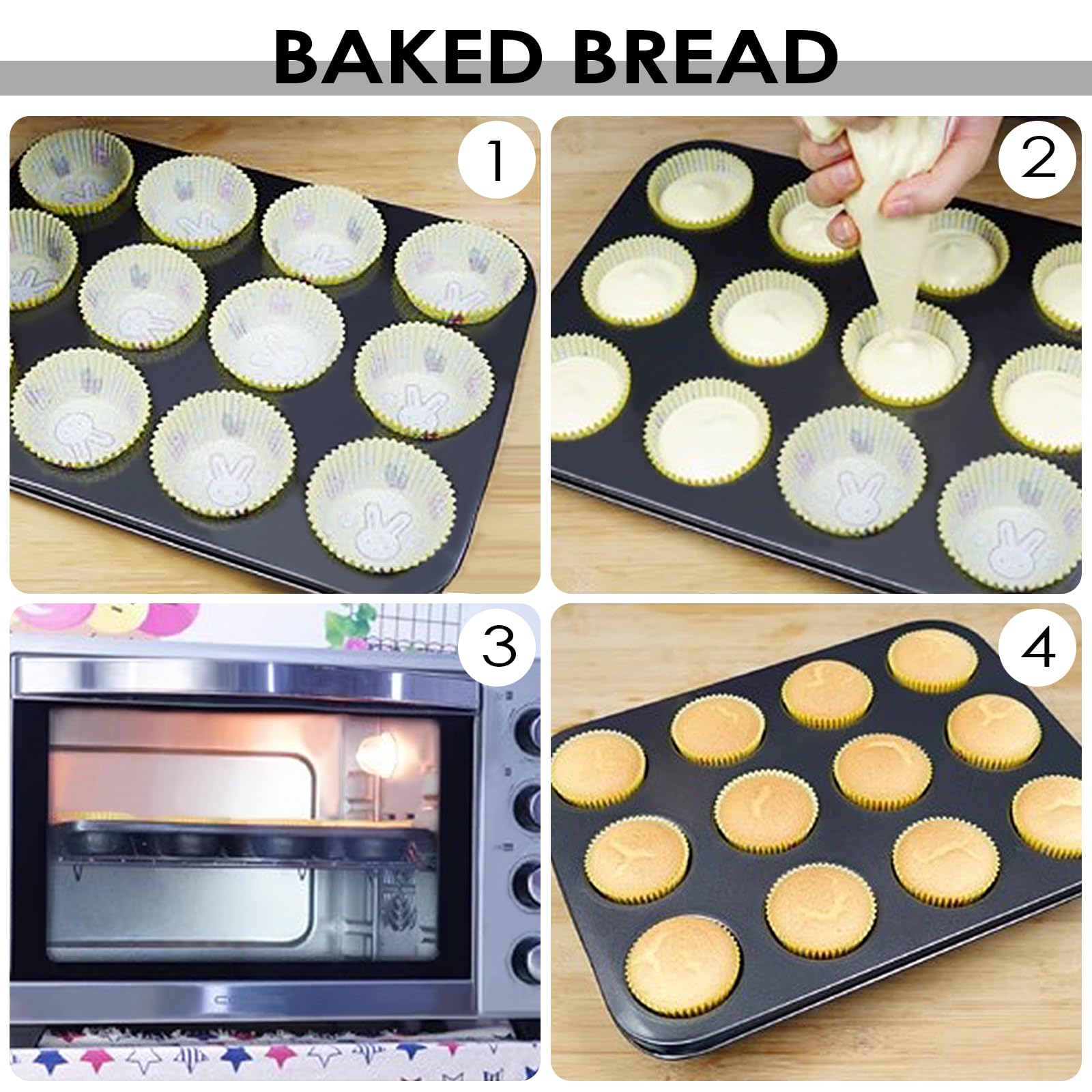 BAKED BREAD

1

2

3

4