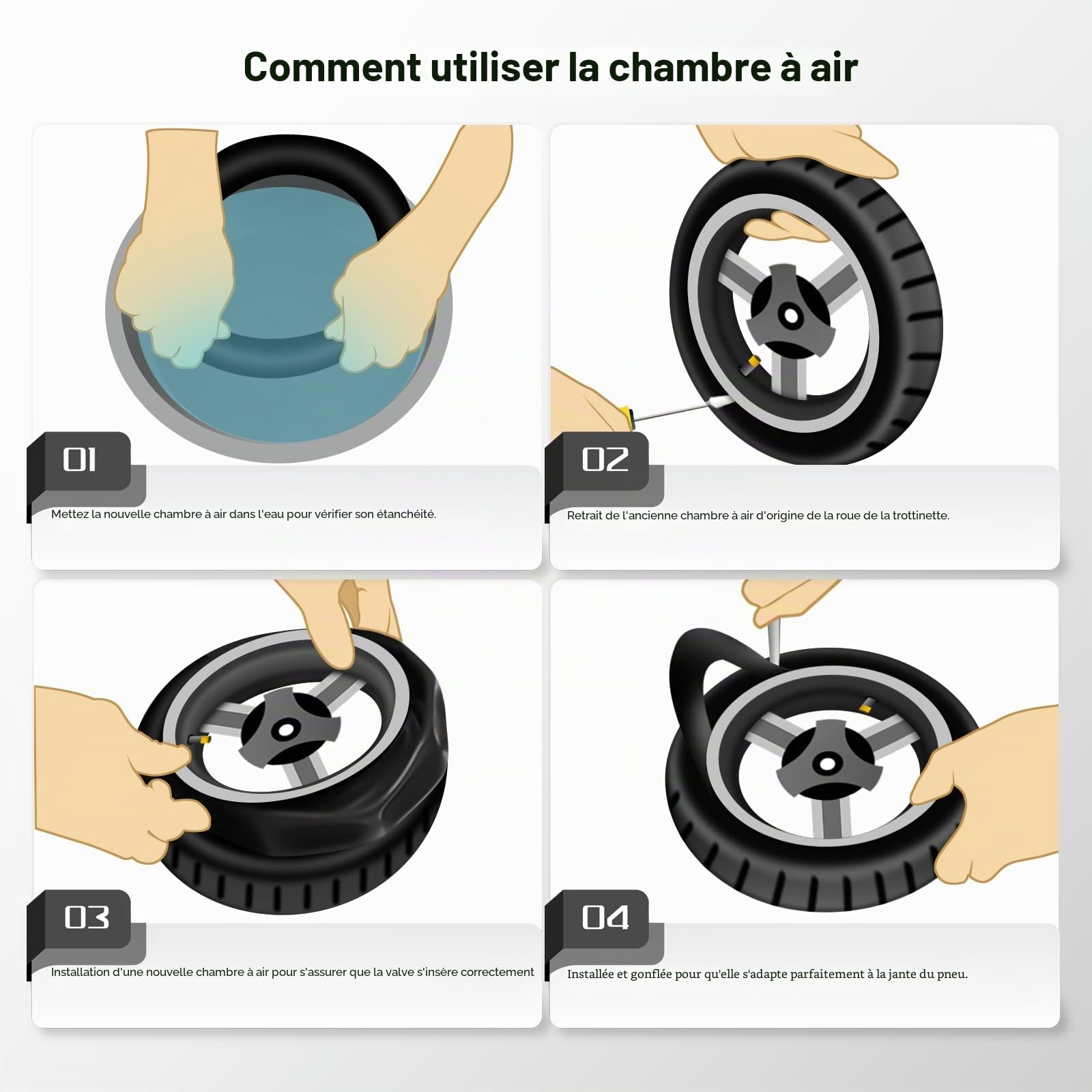 Comment utiliser la chambre à air

01

Mettez la nouvelle chambre à air dans l'eau pour vérifier son étanchéité.

02

Retrait de l'ancienne chambre à air d'origine de la roue de la trottinette.

03

Installation d'une nouvelle chambre à air pour s'assurer que la valve s'insère correctement

04

Installée et gonflée pour qu'elle s'adapte parfaitement à la jante du pneu.