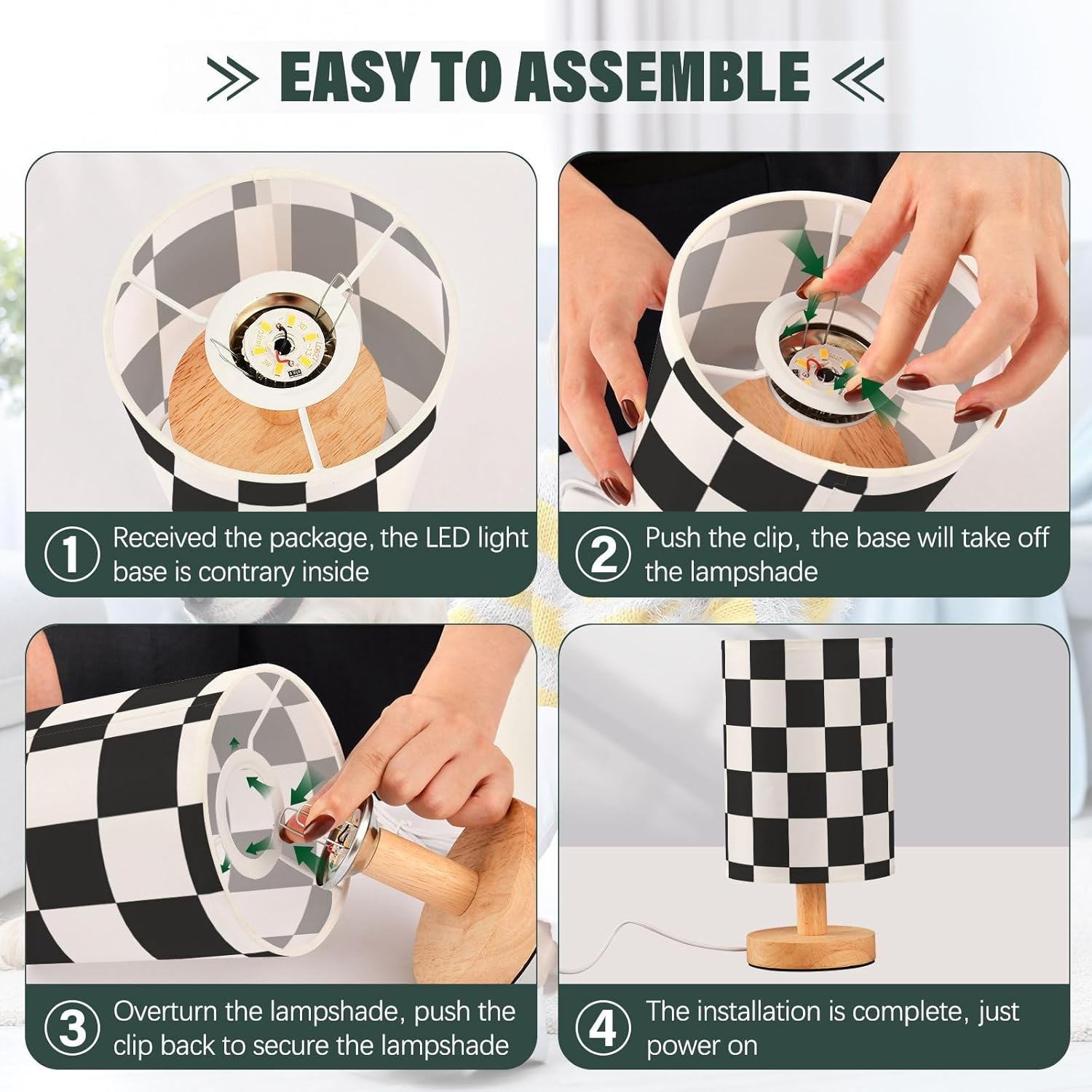 EASY TO ASSEMBLE

1 Received the package, the LED light base is contrary inside

2 Push the clip, the base will take off the lampshade

3 Overturn the lampshade, push the clip back to secure the lampshade

4 The installation is complete, just power on