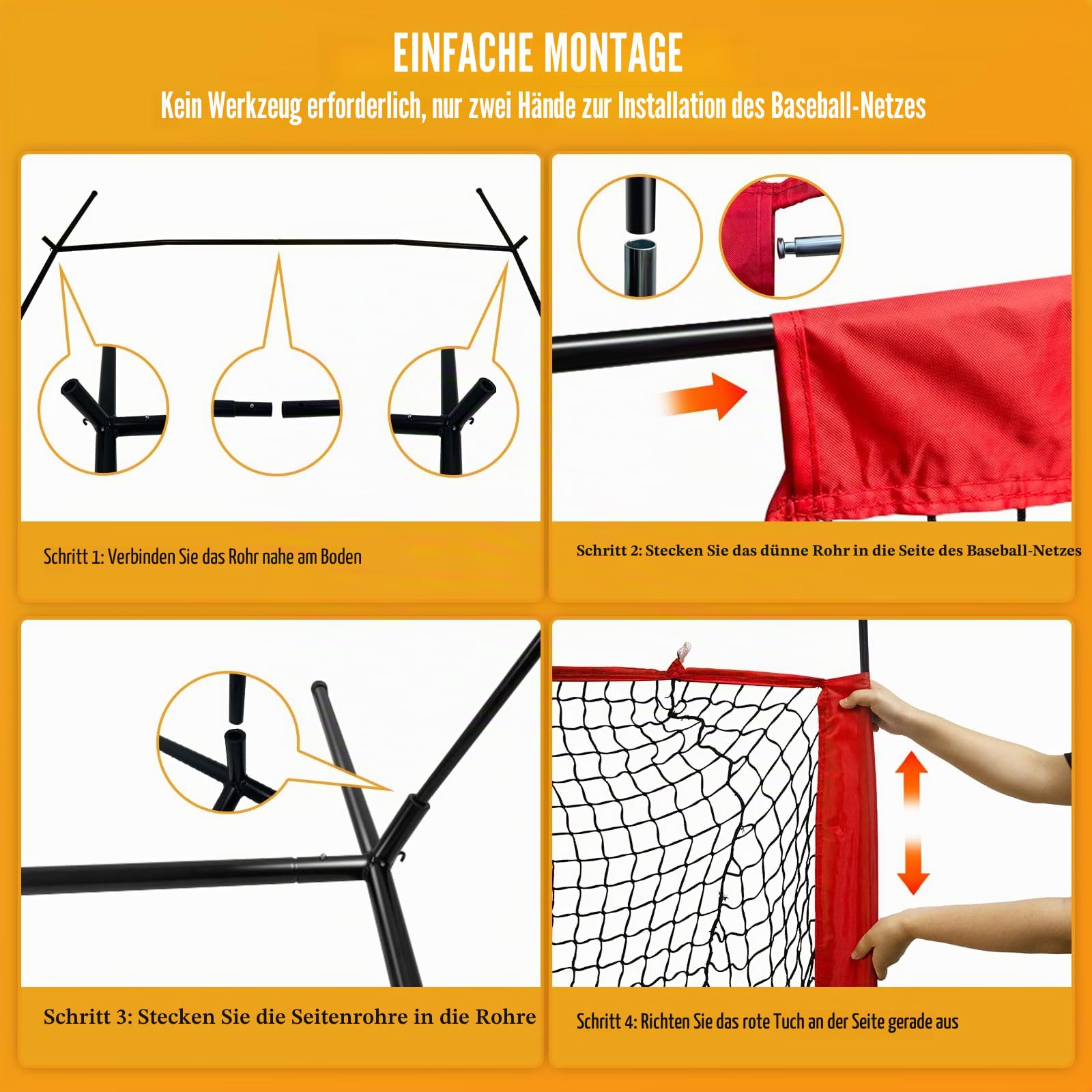 EINFACHE MONTAGE

Kein Werkzeug erforderlich, nur zwei Hände zur Installation des Baseball-Netzes

Schritt 1: Verbinden Sie das Rohr nahe am Boden

Schritt 2: Stecken Sie das dünne Rohr in die Seite des Baseball-Netzes

Schritt 3: Stecken Sie die Seitenrohre in die Rohre

Schritt 4: Richten Sie das rote Tuch an der Seite gerade aus