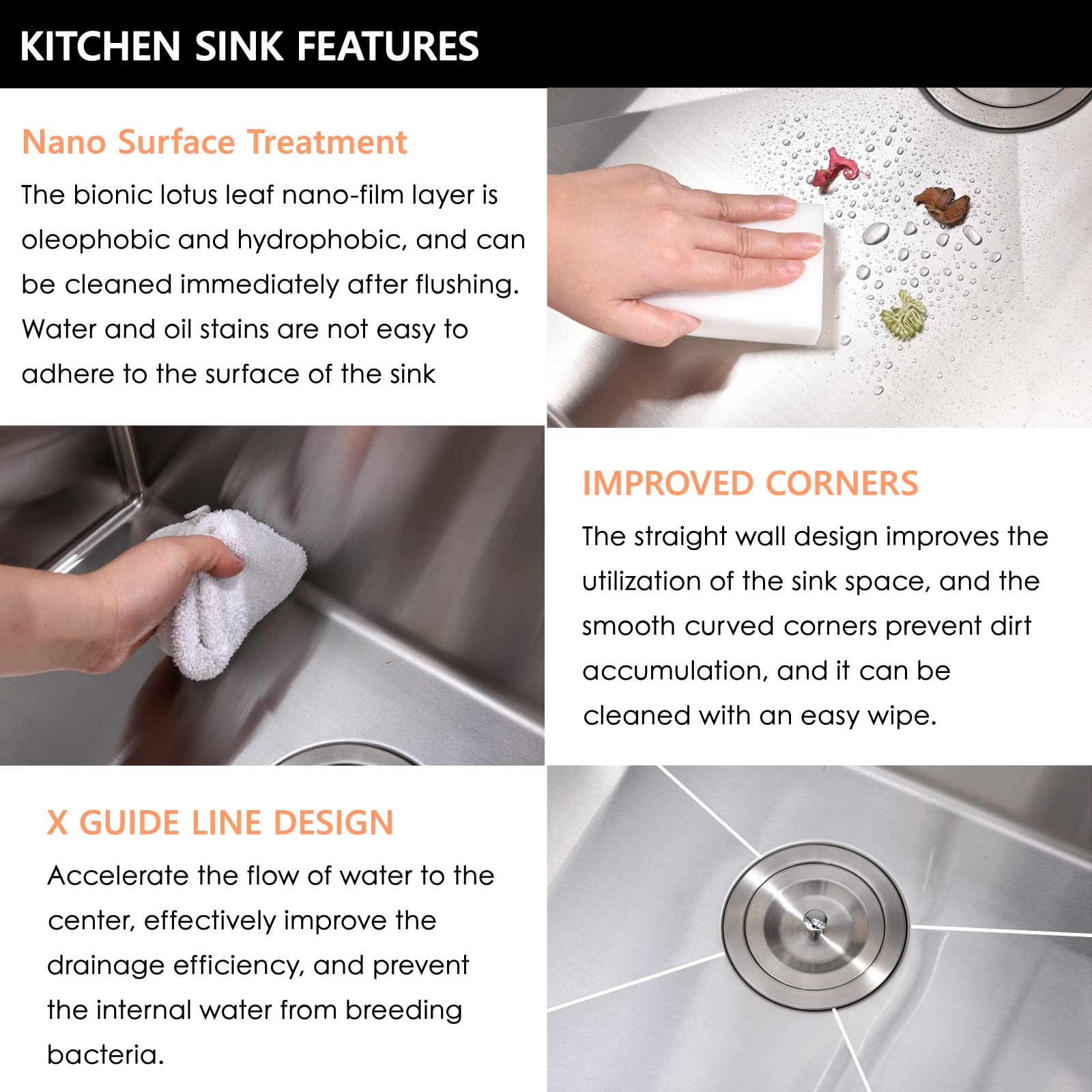 KITCHEN SINK FEATURES

Nano Surface Treatment

The bionic lotus leaf nano-film layer is oleophobic and hydrophobic, and can be cleaned immediately after flushing. Water and oil stains are not easy to adhere to the surface of the sink

IMPROVED CORNERS

The straight wall design improves the utilization of the sink space, and the smooth curved corners prevent dirt accumulation, and it can be cleaned with an easy wipe.

X GUIDE LINE DESIGN

Accelerate the flow of water to the center, effectively improve the drainage efficiency, and prevent the internal water from breeding bacteria.