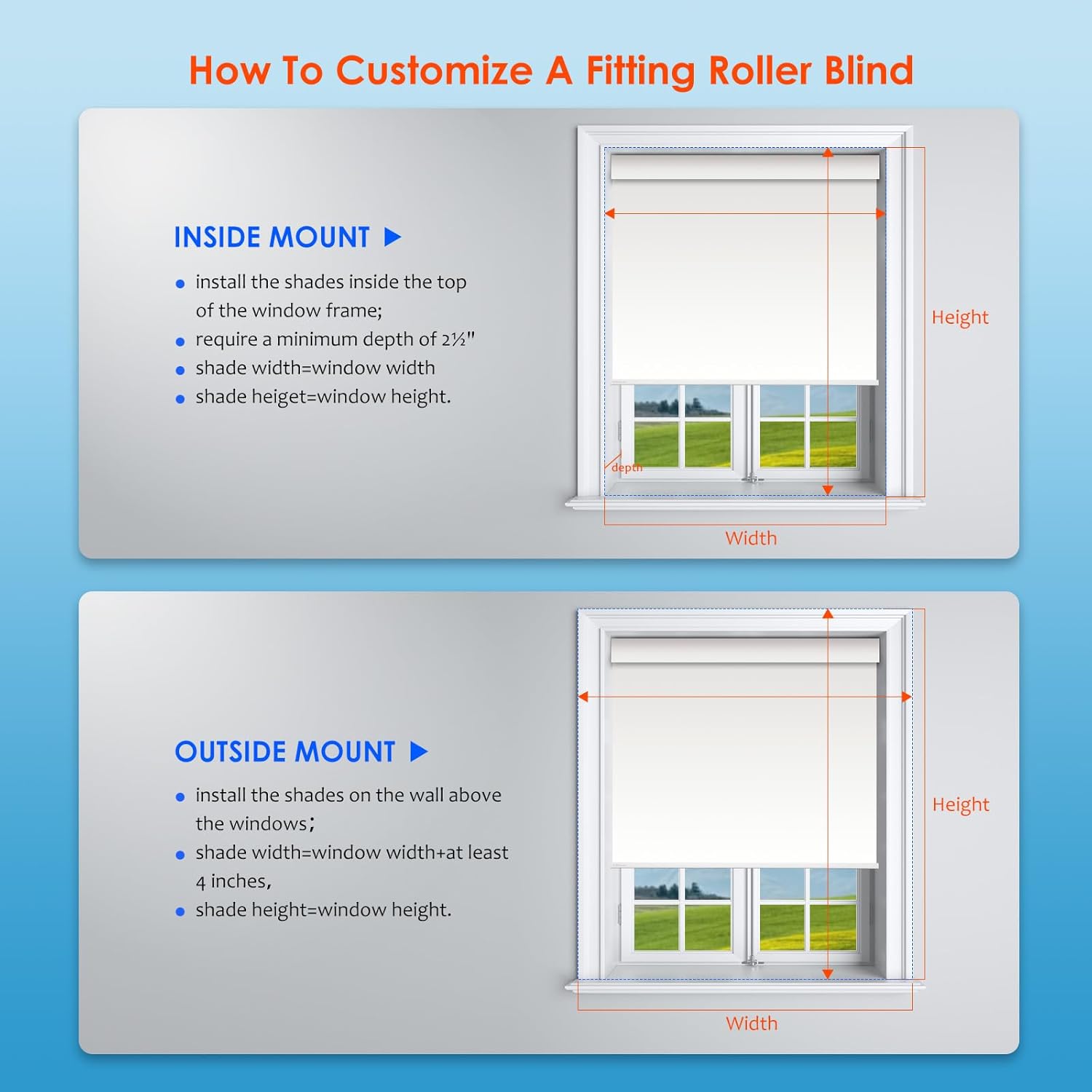 How To Customize A Fitting Roller Blind

INSIDE MOUNT ▶

● install the shades inside the top of the window frame;
● require a minimum depth of 2½"
● shade width=window width
● shade heiget=window height.

Height

depth

Width

OUTSIDE MOUNT ▶

● install the shades on the wall above the windows;
● shade width=window width+at least 4 inches,
● shade height=window height.

Height

Width