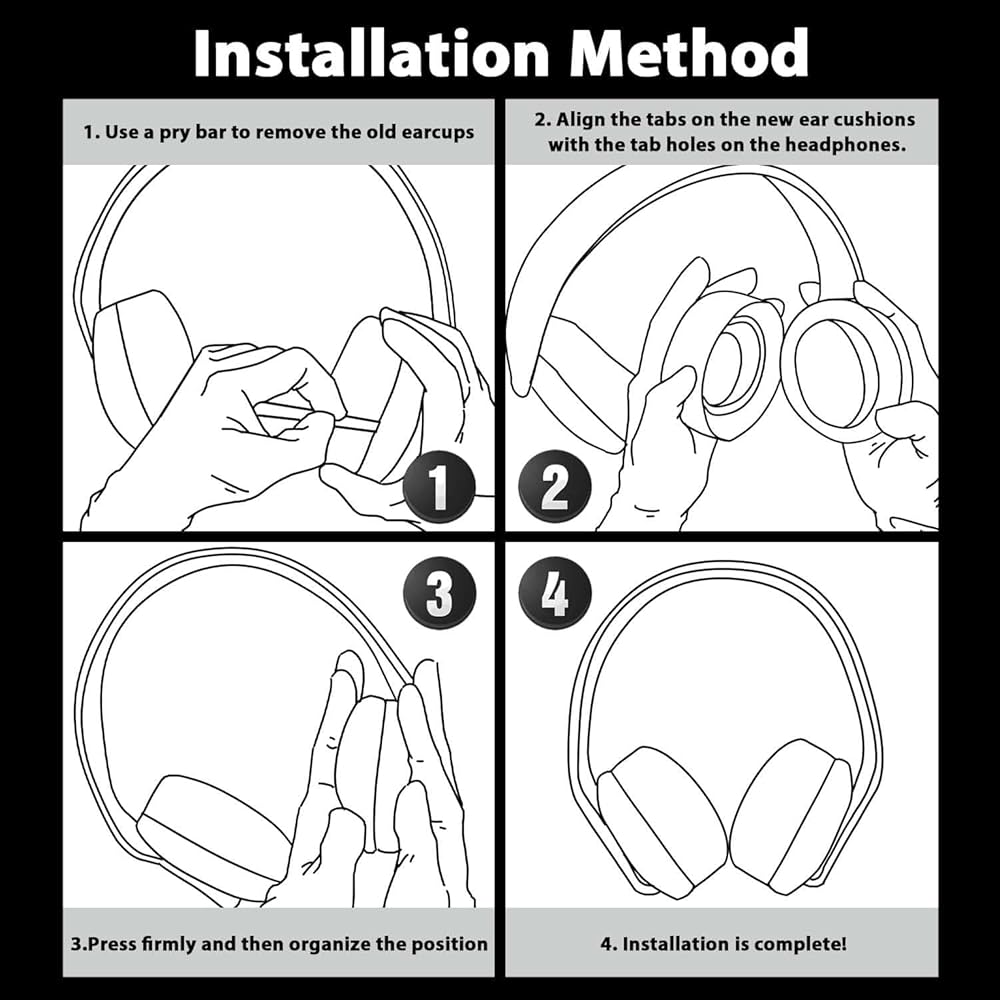 Installation Method

1. Use a pry bar to remove the old earcups

2. Align the tabs on the new ear cushions with the tab holes on the headphones.

1

2

3

4

3.Press firmly and then organize the position

4. Installation is complete!