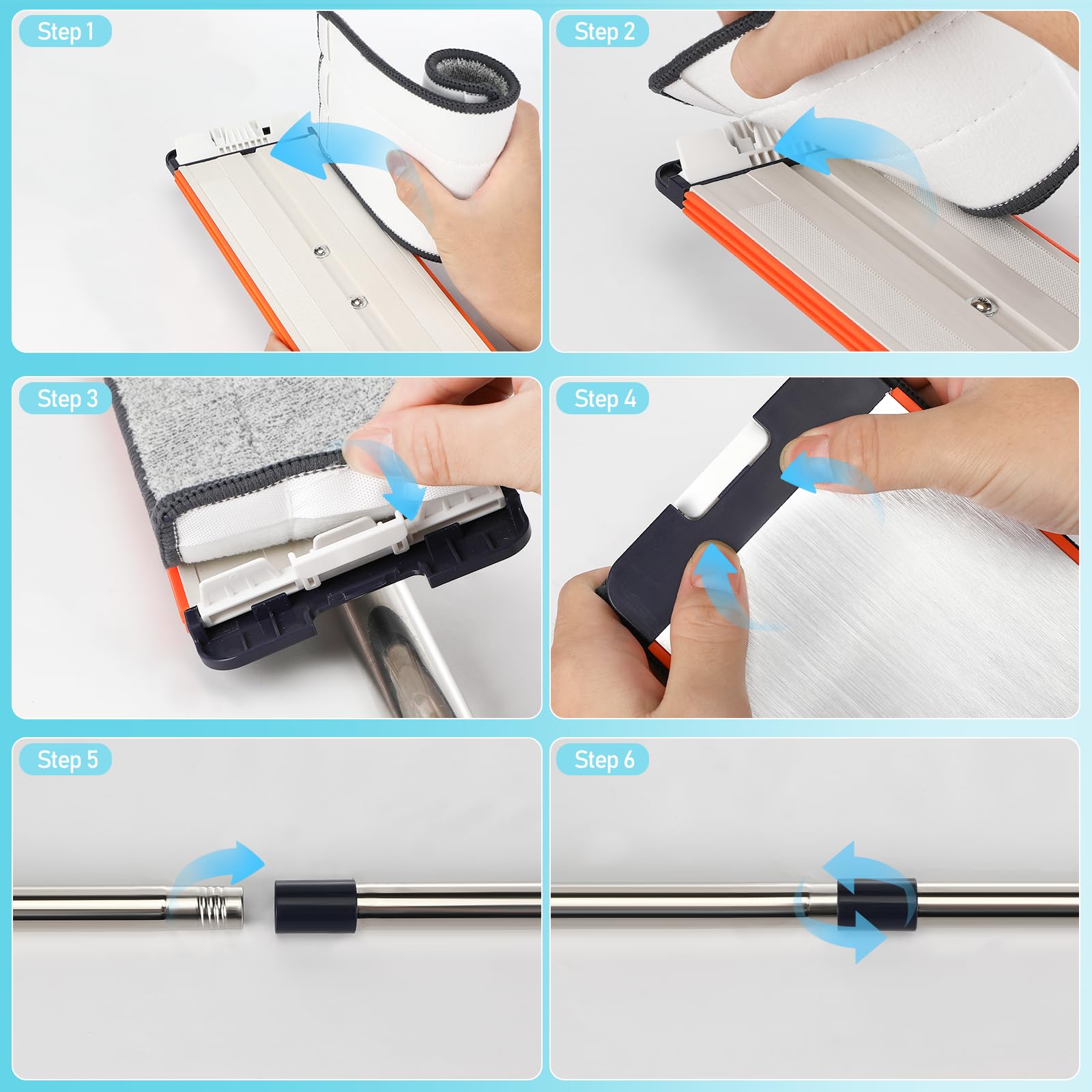 Step 1

Step 2

Step 3

Step 4

Step 5

Step 6