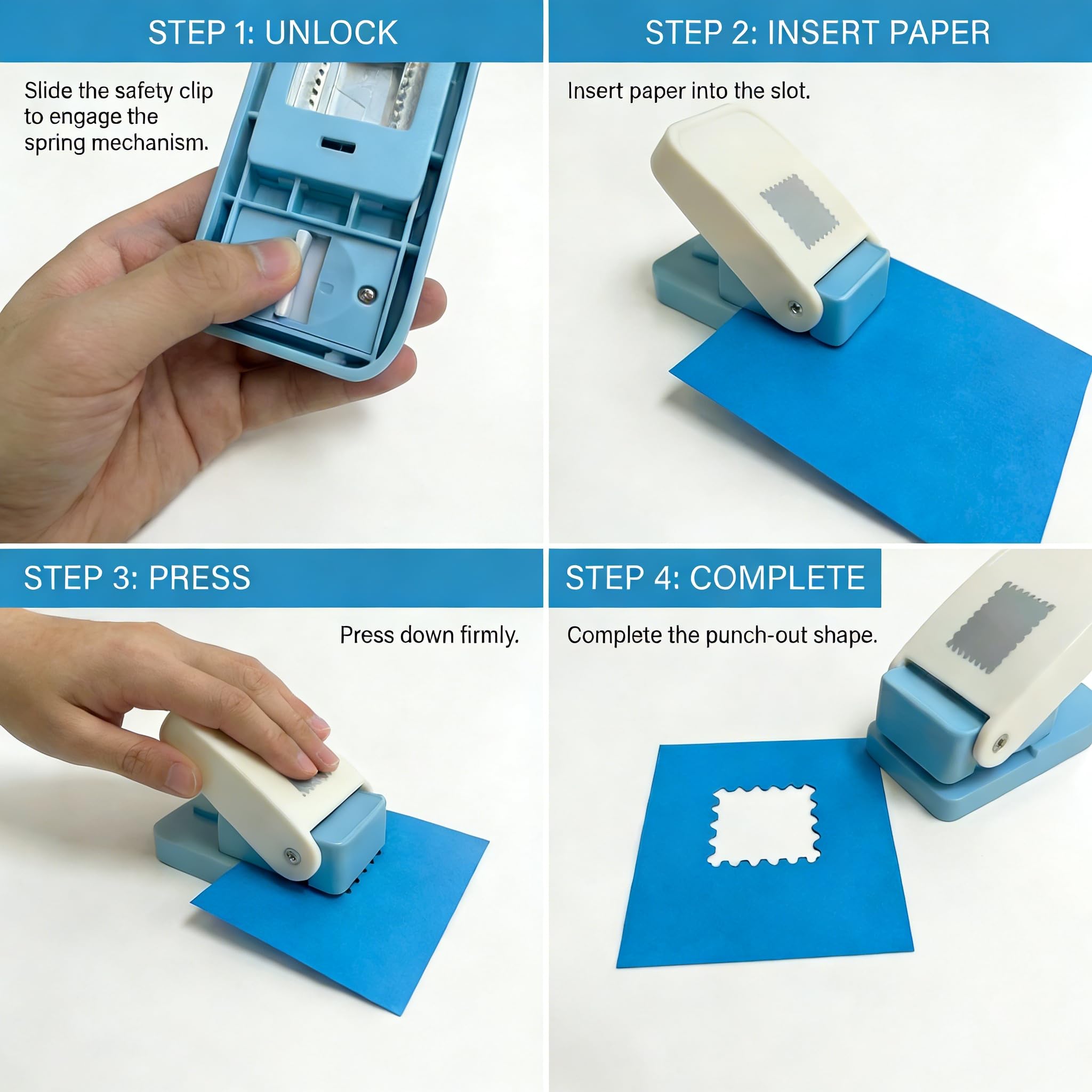 STEP 1: UNLOCK

Slide the safety clip to engage the spring mechanism.

STEP 2: INSERT PAPER

Insert paper into the slot.

STEP 3: PRESS

Press down firmly.

STEP 4: COMPLETE

Complete the punch-out shape.