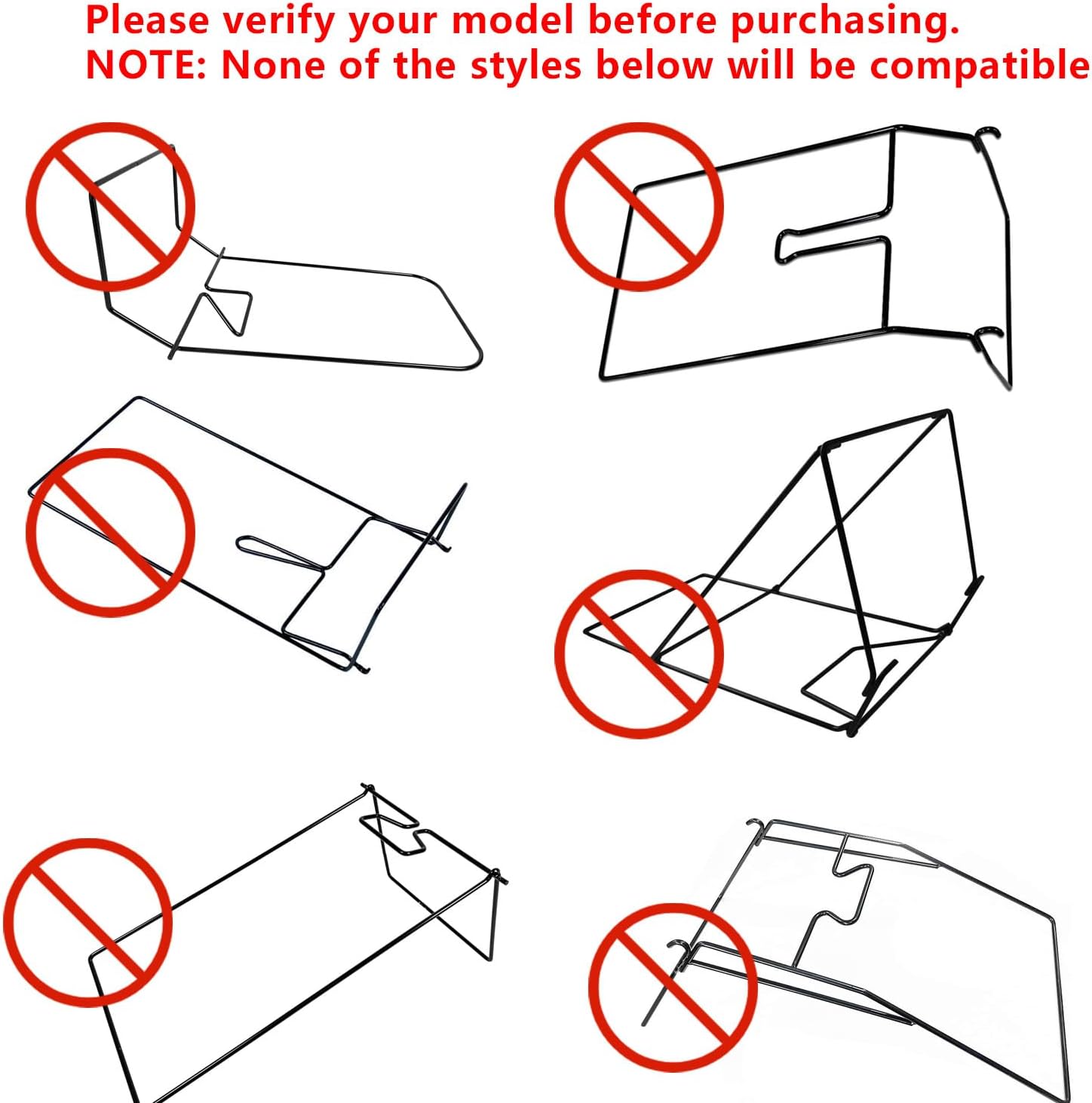 Please verify your model before purchasing.
NOTE: None of the styles below will be compatible