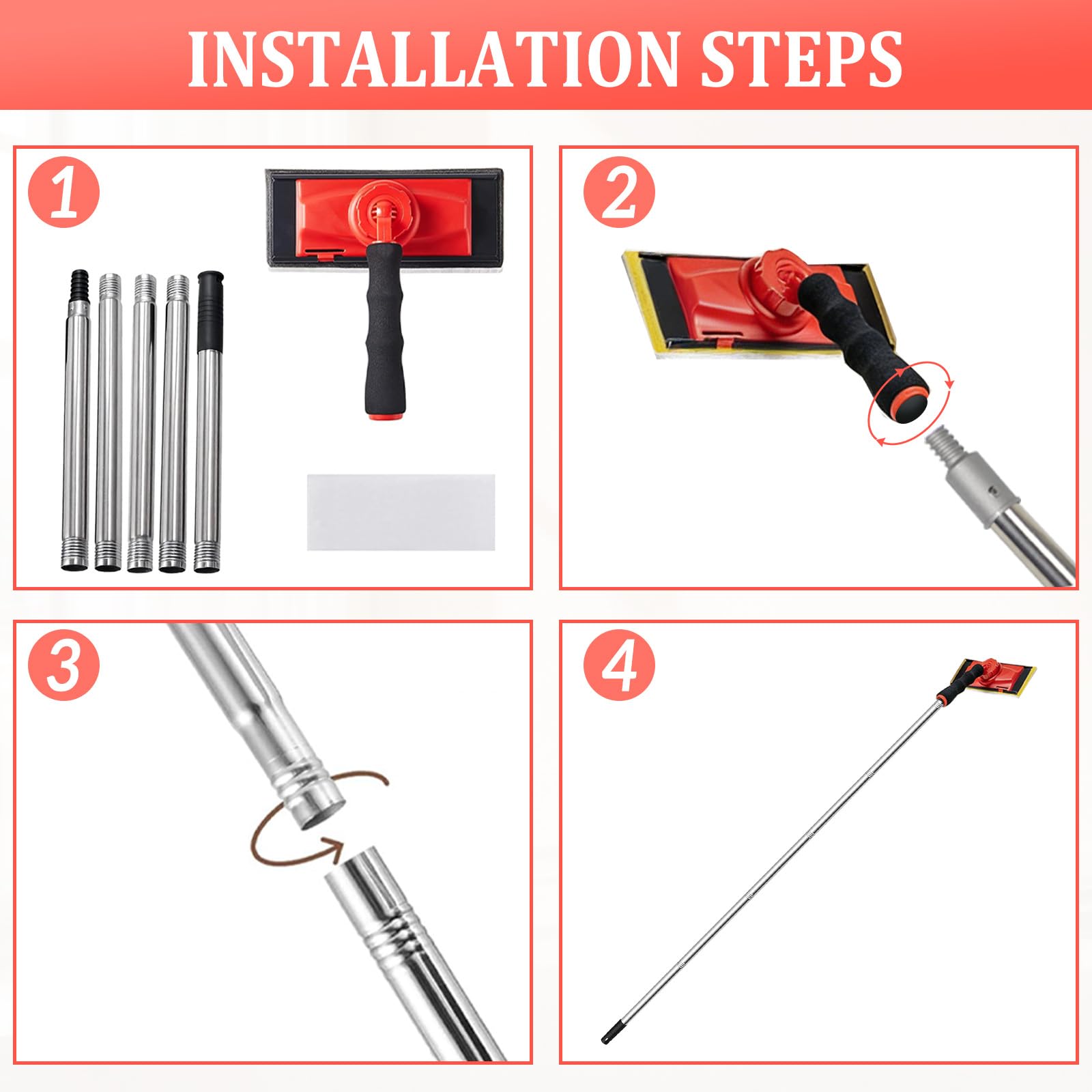 INSTALLATION STEPS

1

2

3

4