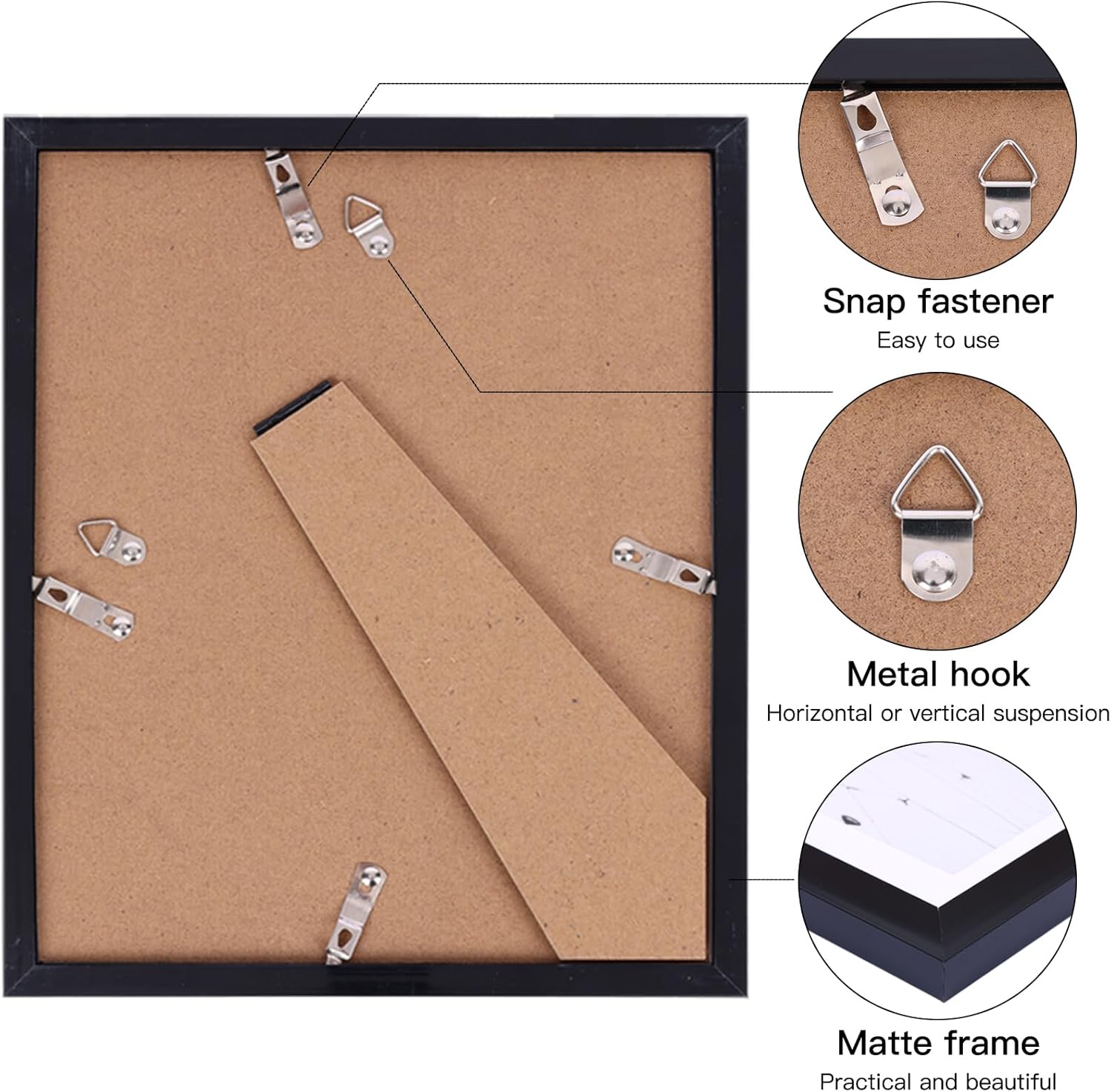 Snap fastener
Easy to use

Metal hook
Horizontal or vertical suspension

Matte frame
Practical and beautiful