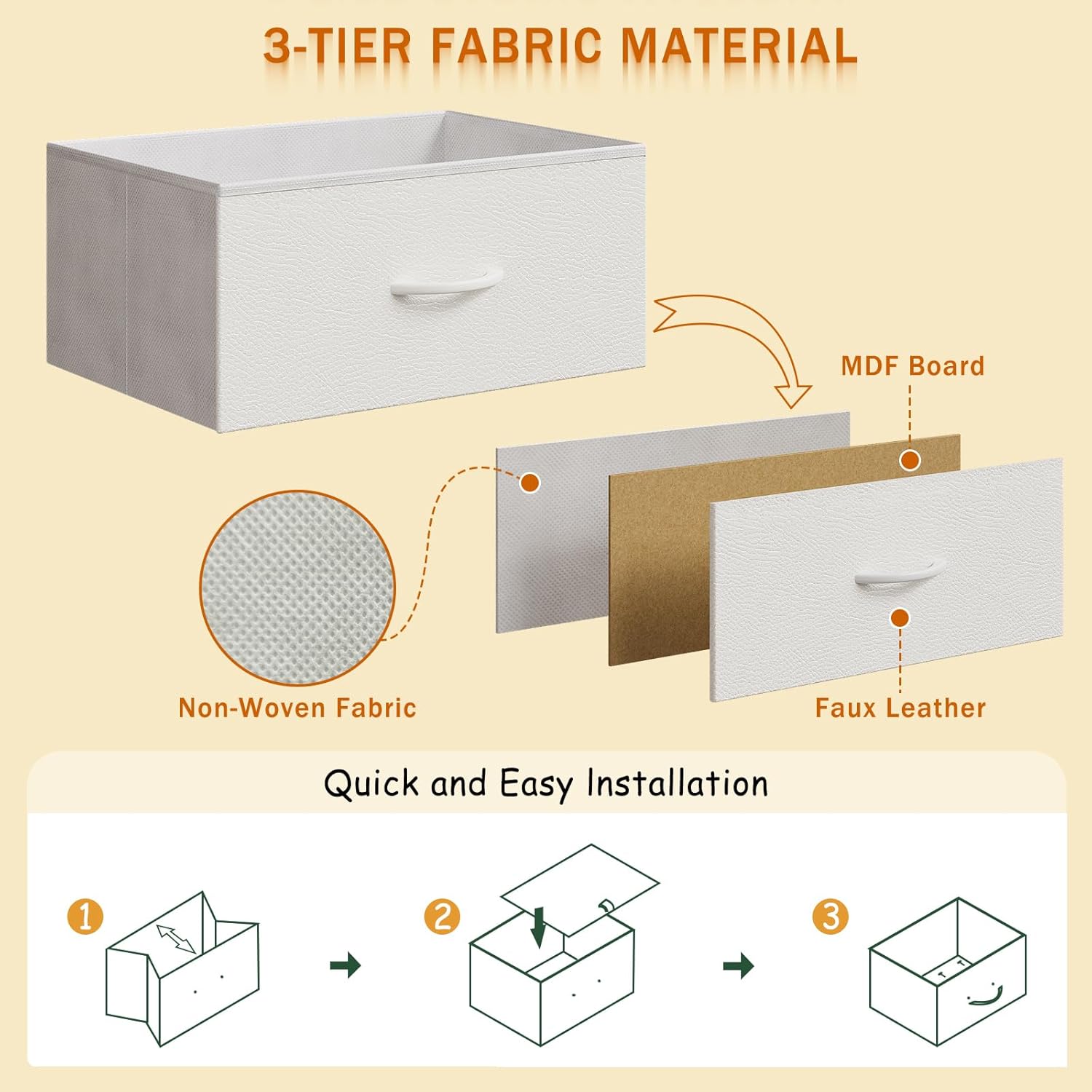 3-TIER FABRIC MATERIAL

MDF Board

Non-Woven Fabric

Faux Leather

Quick and Easy Installation

1

2

3