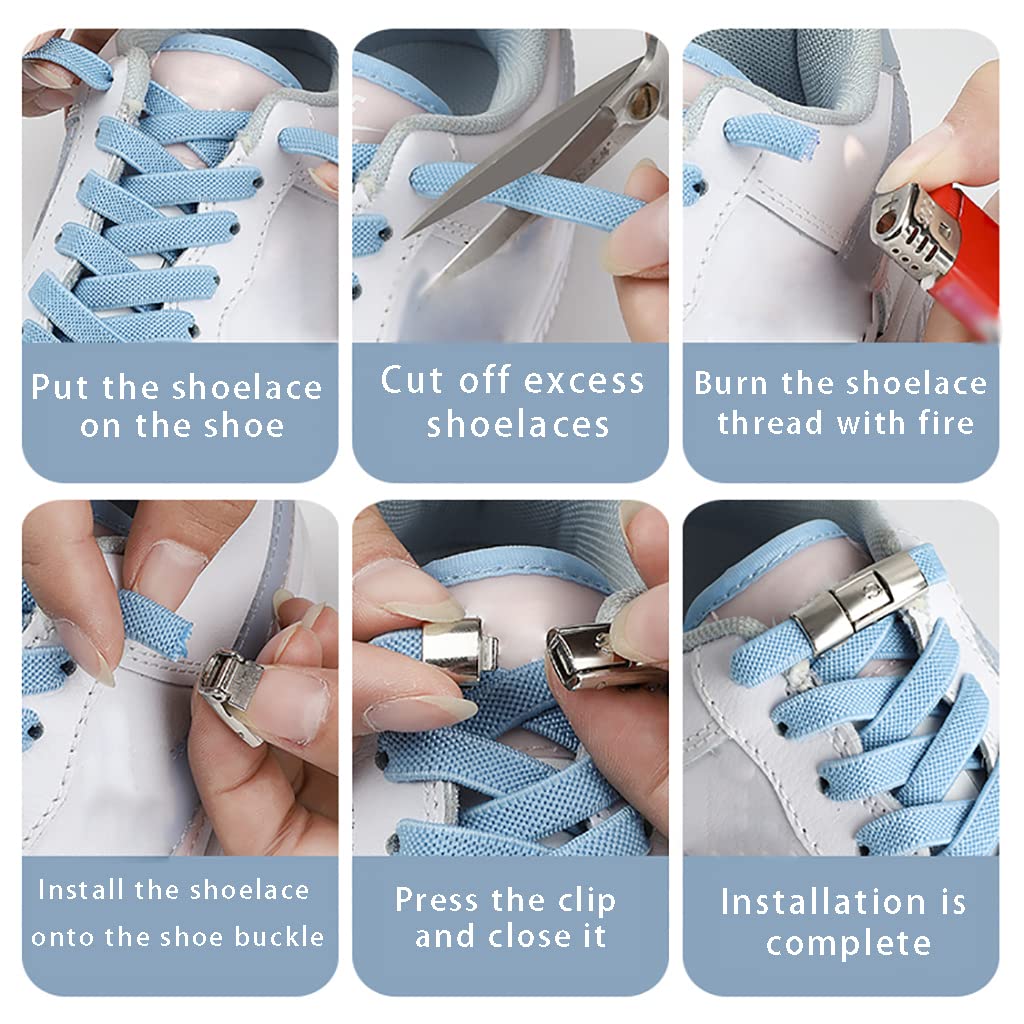 Put the shoelace on the shoe

Cut off excess shoelaces

Burn the shoelace thread with fire

Install the shoelace onto the shoe buckle

Press the clip and close it

Installation is complete