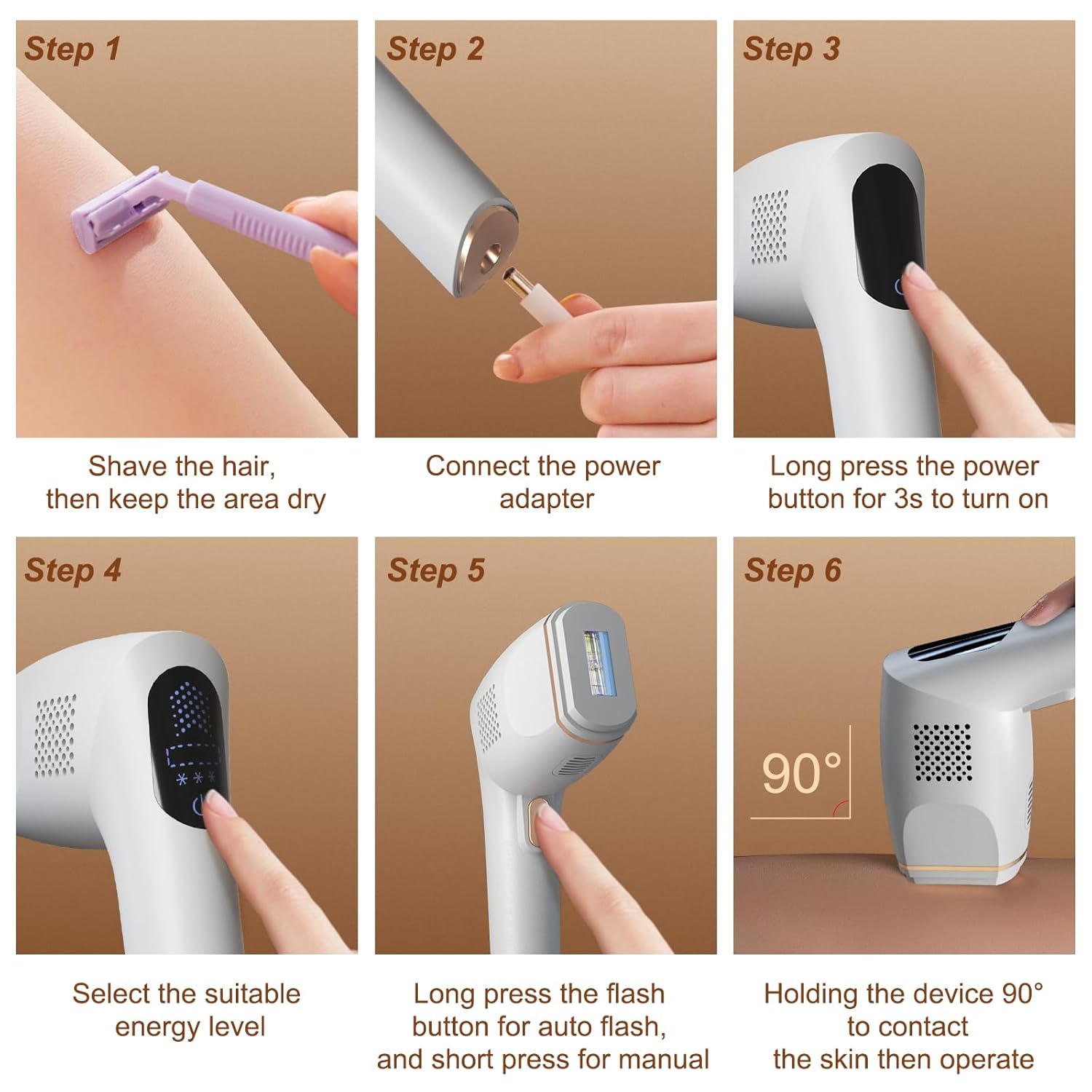 Step 1

Shave the hair, then keep the area dry

Step 2

Connect the power adapter

Step 3

Long press the power button for 3s to turn on

Step 4

Select the suitable energy level

Step 5

Long press the flash button for auto flash, and short press for manual

Step 6

90°

Holding the device 90° to contact the skin then operate