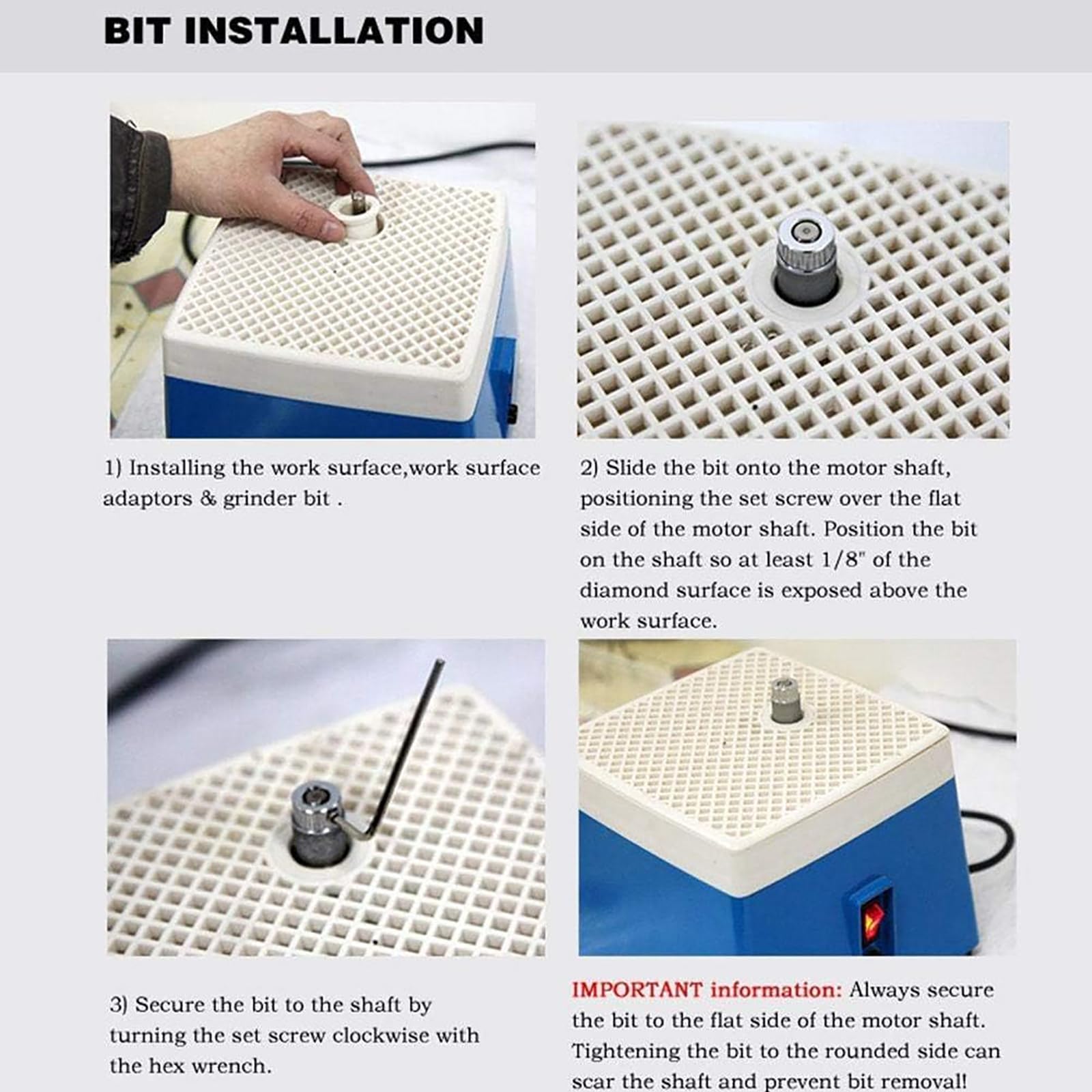 BIT INSTALLATION

1) Installing the work surface,work surface adaptors & grinder bit .

2) Slide the bit onto the motor shaft, positioning the set screw over the flat side of the motor shaft. Position the bit on the shaft so at least 1/8" of the diamond surface is exposed above the work surface.

3) Secure the bit to the shaft by turning the set screw clockwise with the hex wrench.

IMPORTANT information: Always secure the bit to the flat side of the motor shaft. Tightening the bit to the rounded side can scar the shaft and prevent bit removal!