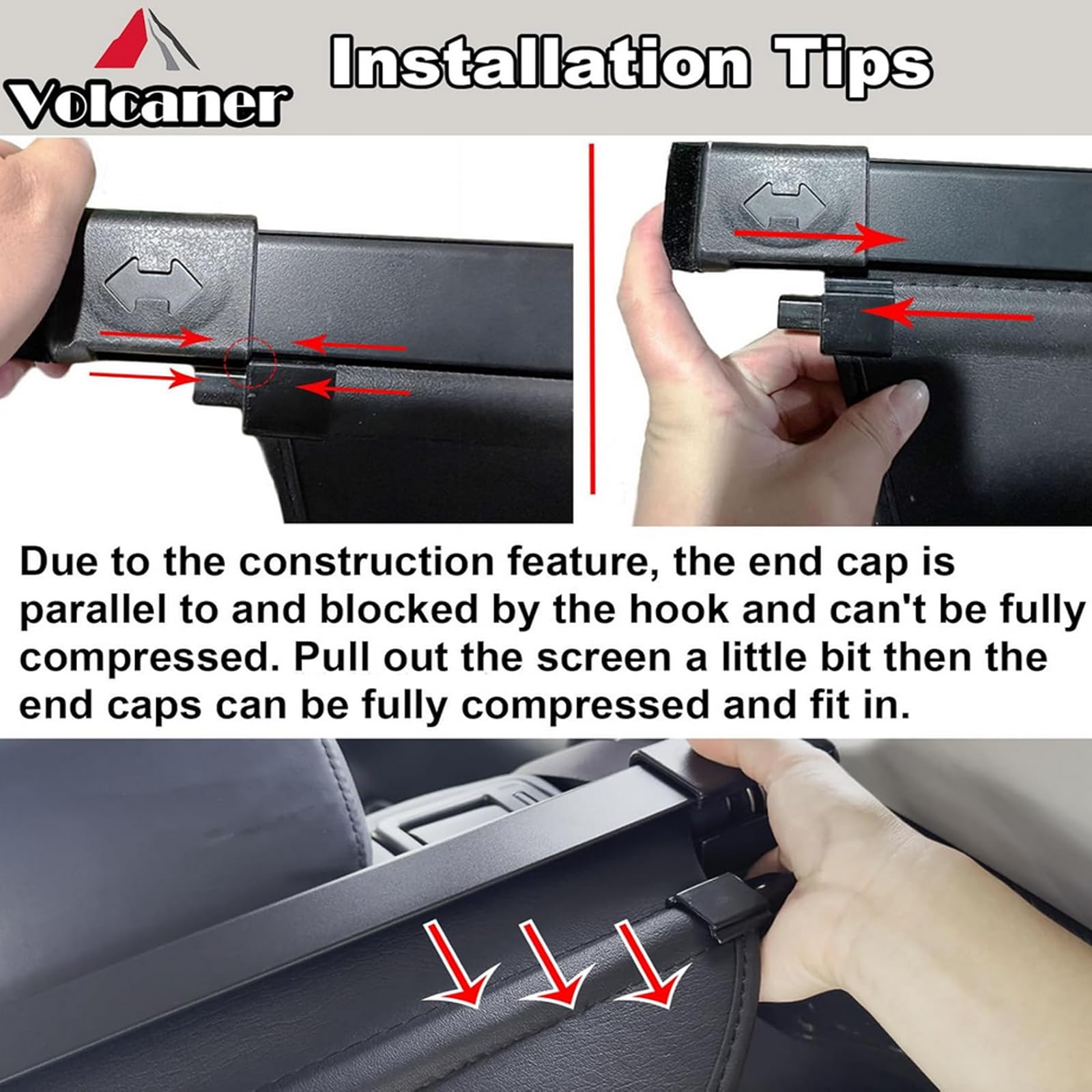 Volcaner

Installation Tips

Due to the construction feature, the end cap is parallel to and blocked by the hook and can't be fully compressed. Pull out the screen a little bit then the end caps can be fully compressed and fit in.