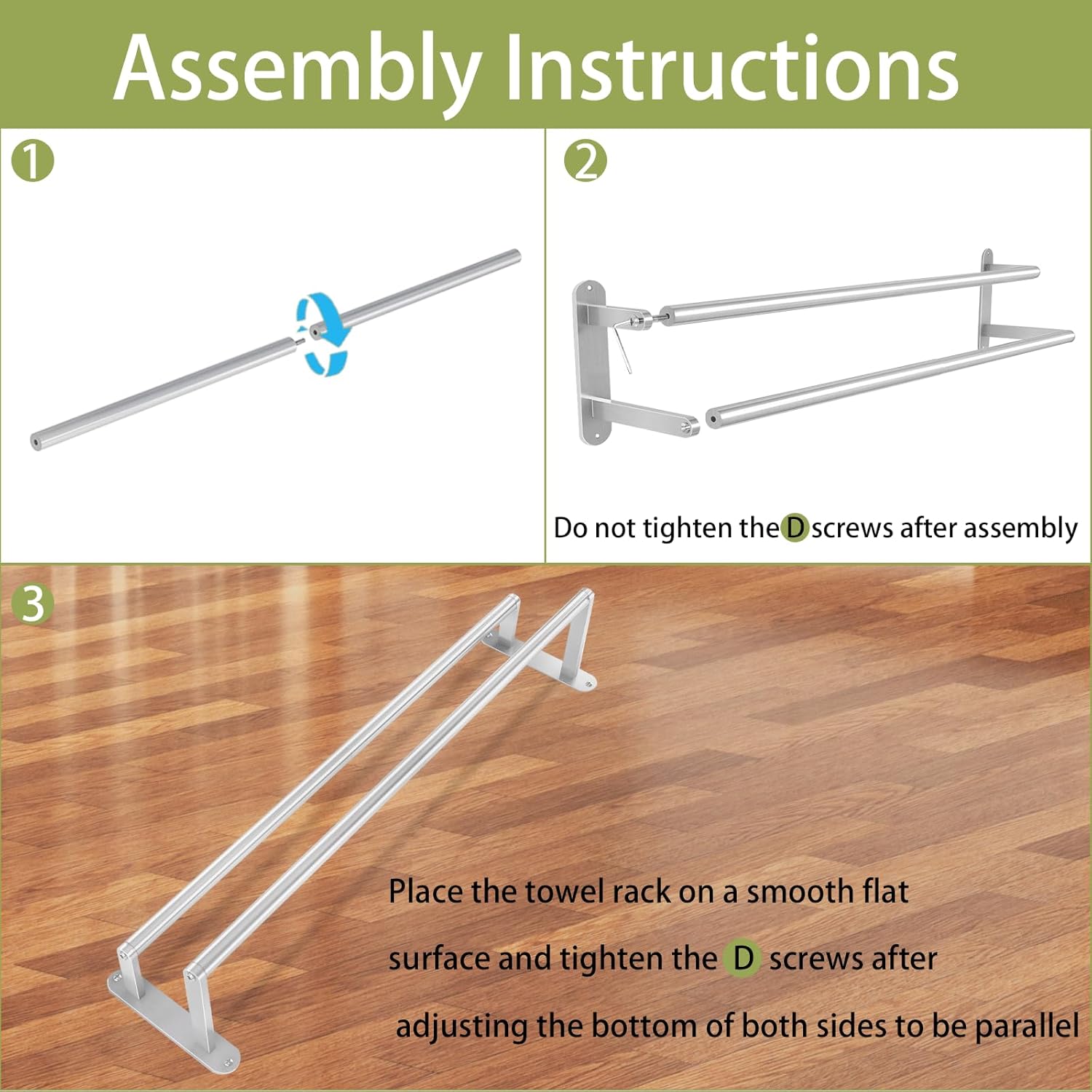 Assembly Instructions

1

2

Do not tighten the D screws after assembly

3

Place the towel rack on a smooth flat surface and tighten the D screws after adjusting the bottom of both sides to be parallel