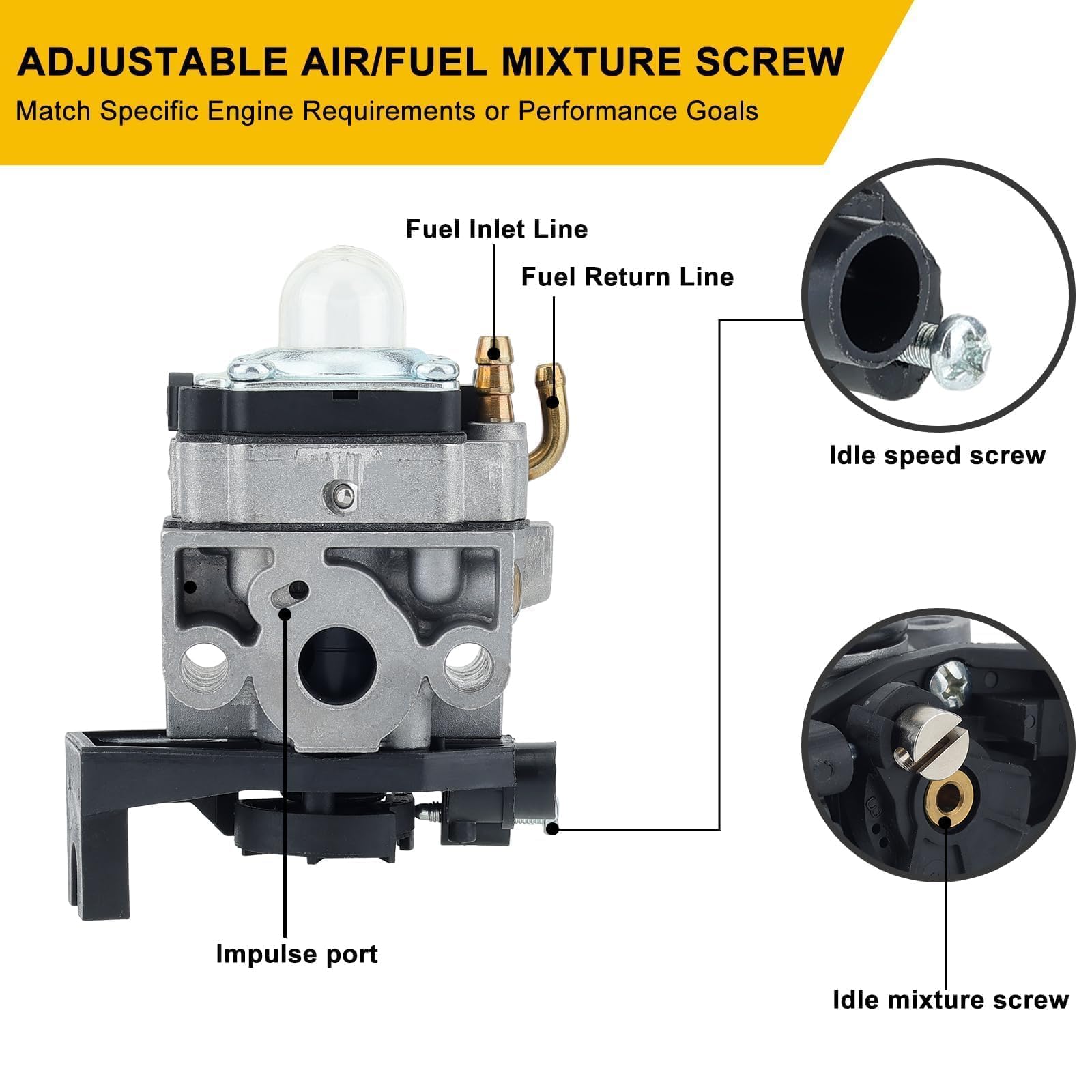 ADJUSTABLE AIR/FUEL MIXTURE SCREW
Match Specific Engine Requirements or Performance Goals

Fuel Inlet Line

Fuel Return Line

Idle speed screw

Impulse port

Idle mixture screw