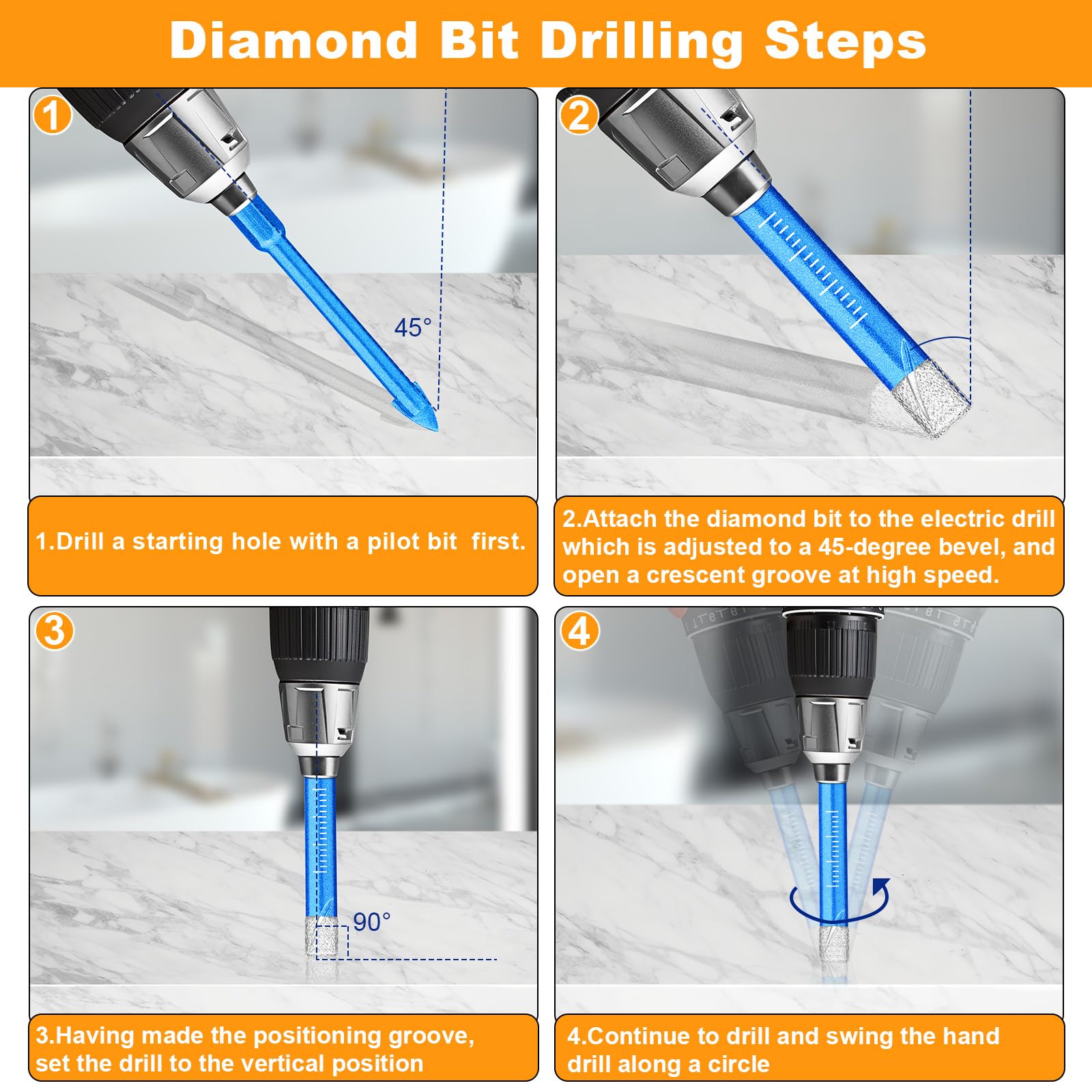 Diamond Bit Drilling Steps

1

45°

1.Drill a starting hole with a pilot bit first.

2

2.Attach the diamond bit to the electric drill which is adjusted to a 45-degree bevel, and open a crescent groove at high speed.

3

90°

3.Having made the positioning groove, set the drill to the vertical position

4

4.Continue to drill and swing the hand drill along a circle