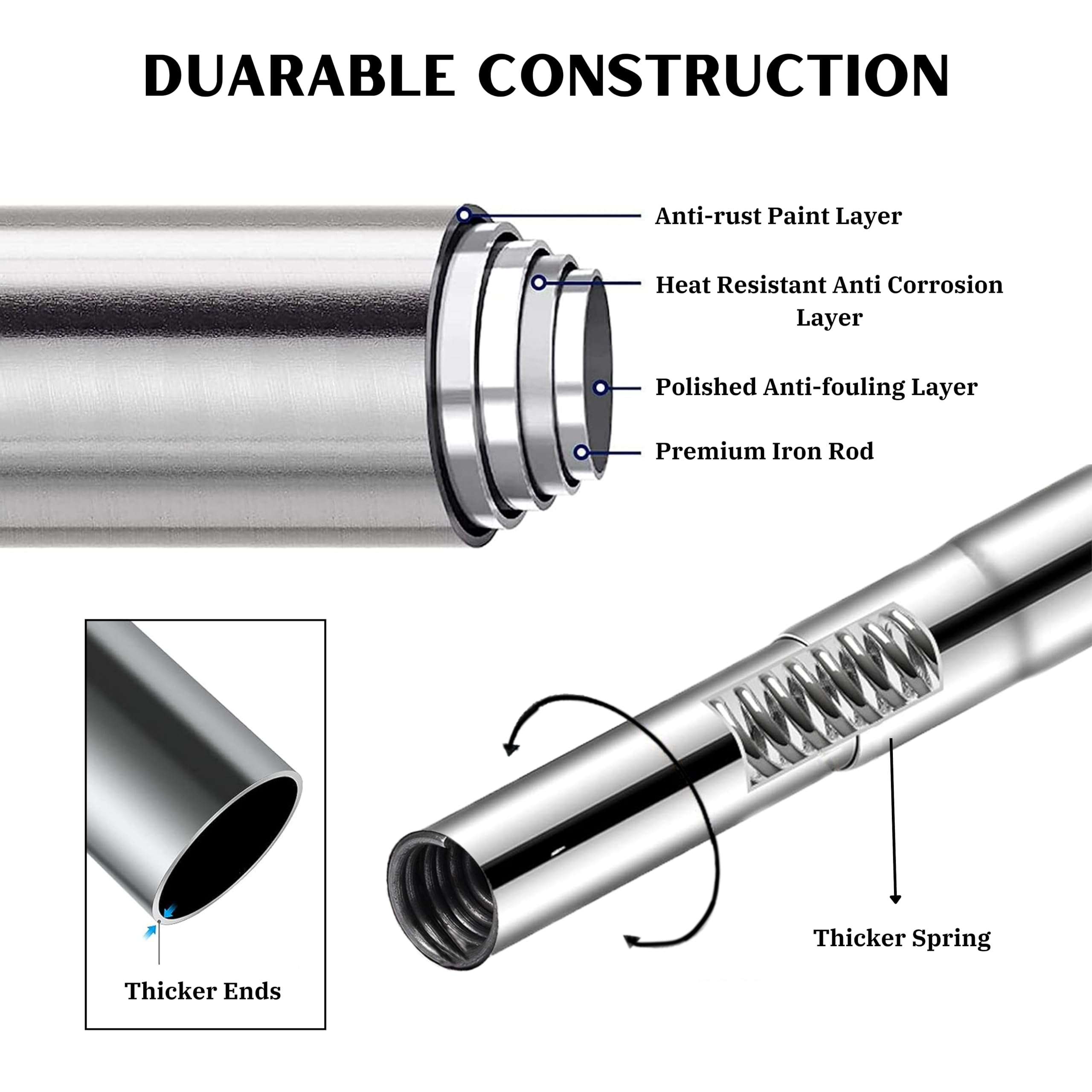 DUARABLE CONSTRUCTION

Anti-rust Paint Layer

Heat Resistant Anti Corrosion Layer

Polished Anti-fouling Layer

Premium Iron Rod

Thicker Ends

Thicker Spring