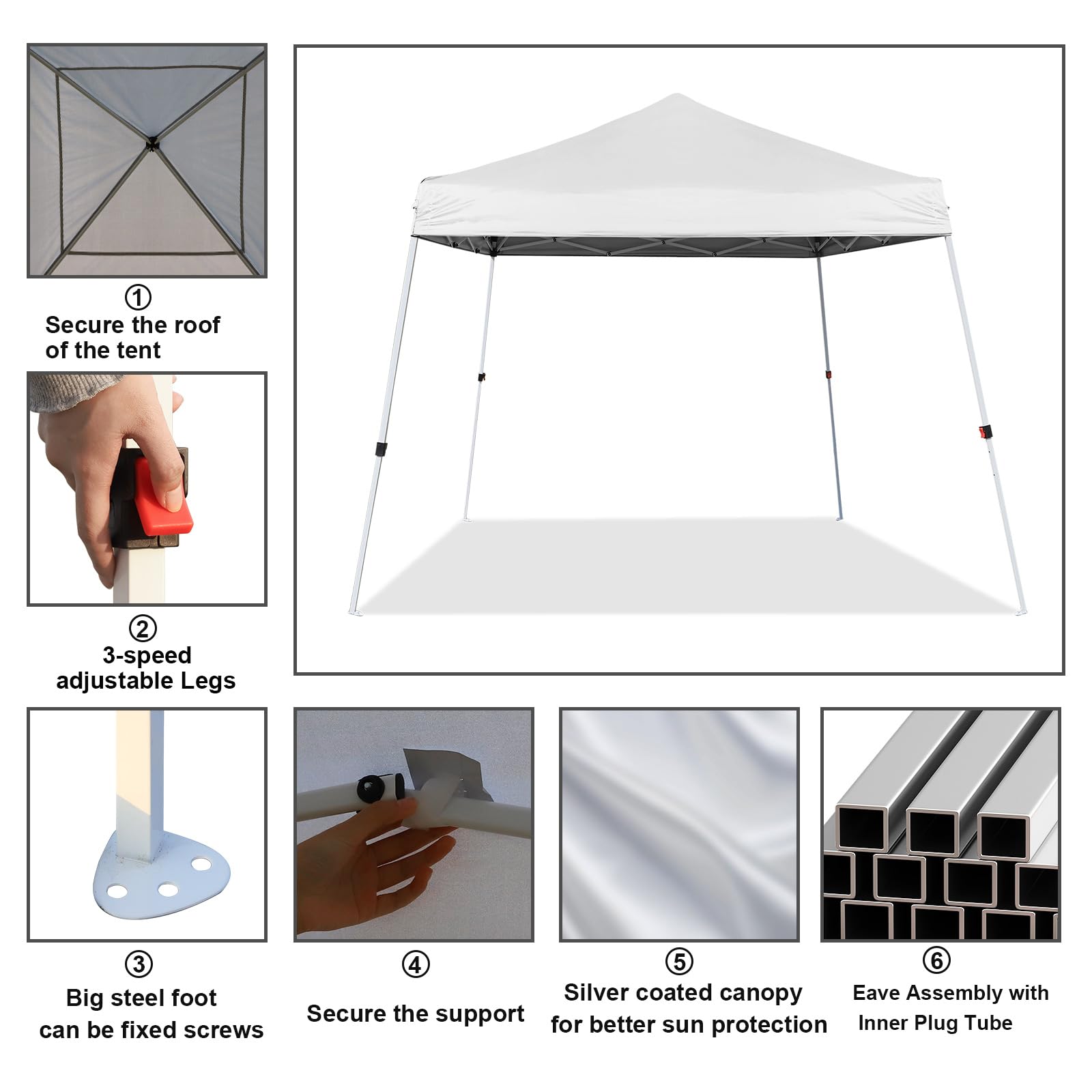 ① Secure the roof of the tent

② 3-speed adjustable Legs

③ Big steel foot can be fixed screws

④ Secure the support

⑤ Silver coated canopy for better sun protection

⑥ Eave Assembly with Inner Plug Tube